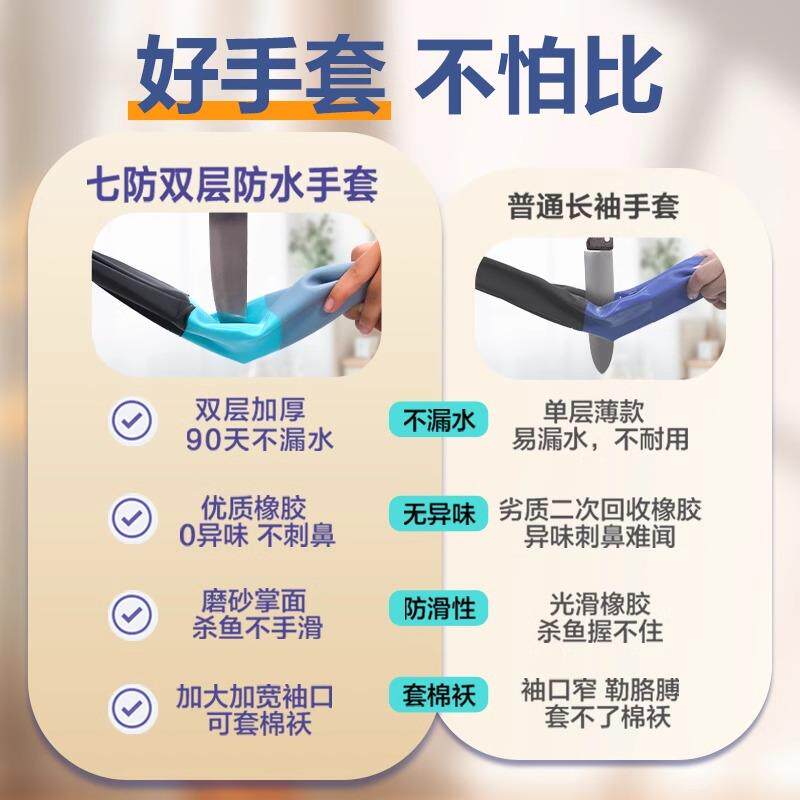 好手套 不怕比

七防双层防水手套

普通长袖手套

双层加厚
90天不漏水

不漏水

单层薄款
易漏水，不耐用

优质橡胶
0异味 不刺鼻

无异味

劣质二次回收橡胶
异味刺鼻难闻

磨砂掌面
杀鱼不手滑

防滑性

光滑橡胶
杀鱼握不住

加大加宽袖口
可套棉袄

套棉袄

袖口窄 勒胳膊
套不了棉袄