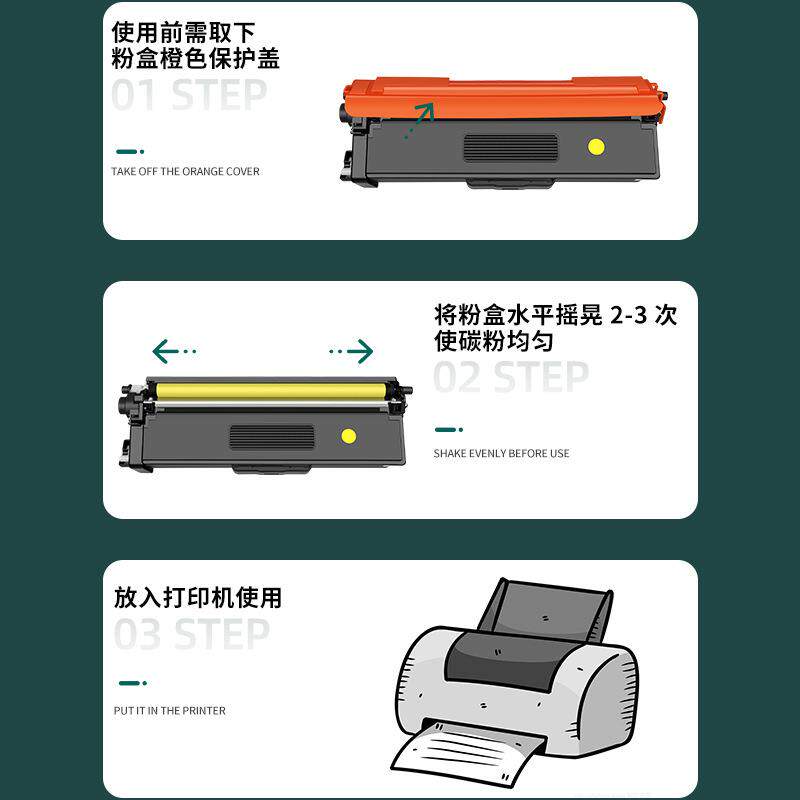 使用前需取下
粉盒橙色保护盖
01 STEP

TAKE OFF THE ORANGE COVER

将粉盒水平摇晃 2-3 次
使碳粉均匀
02 STEP

SHAKE EVENLY BEFORE USE

放入打印机使用
03 STEP

PUT IT IN THE PRINTER