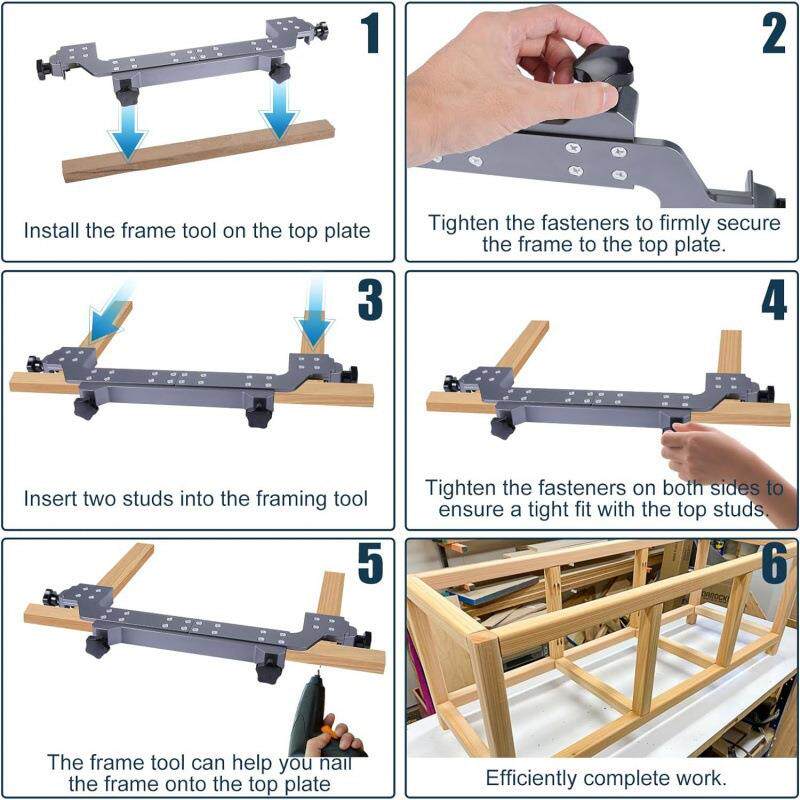 1

Install the frame tool on the top plate

2

Tighten the fasteners to firmly secure the frame to the top plate.

3

Insert two studs into the framing tool

4

Tighten the fasteners on both sides to ensure a tight fit with the top studs.

5

The frame tool can help you nail the frame onto the top plate

6

Efficiently complete work.