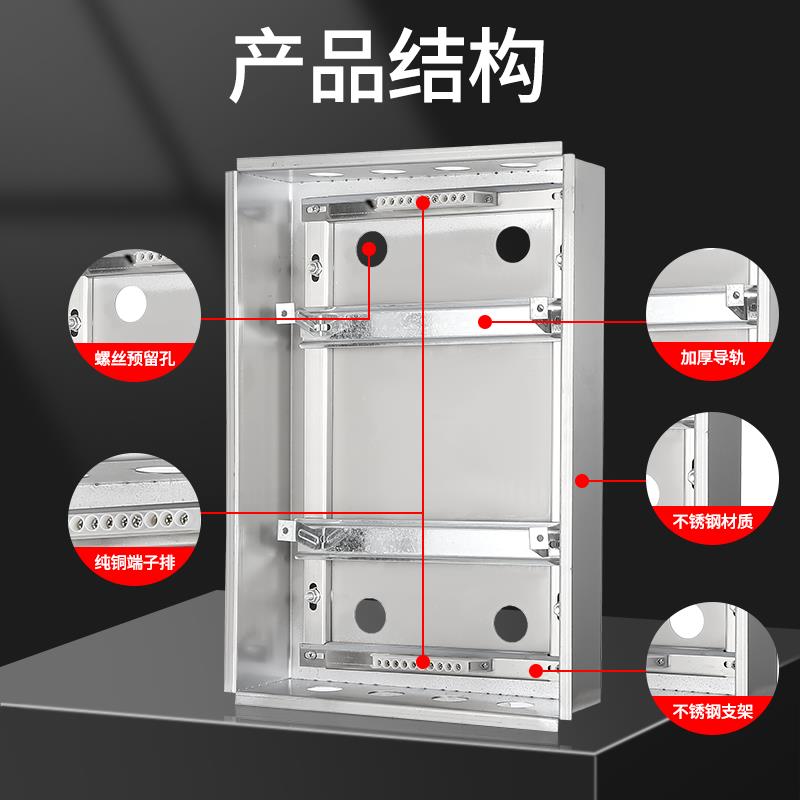 产品结构

螺丝预留孔

纯铜端子排

加厚导轨

不锈钢材质

不锈钢支架