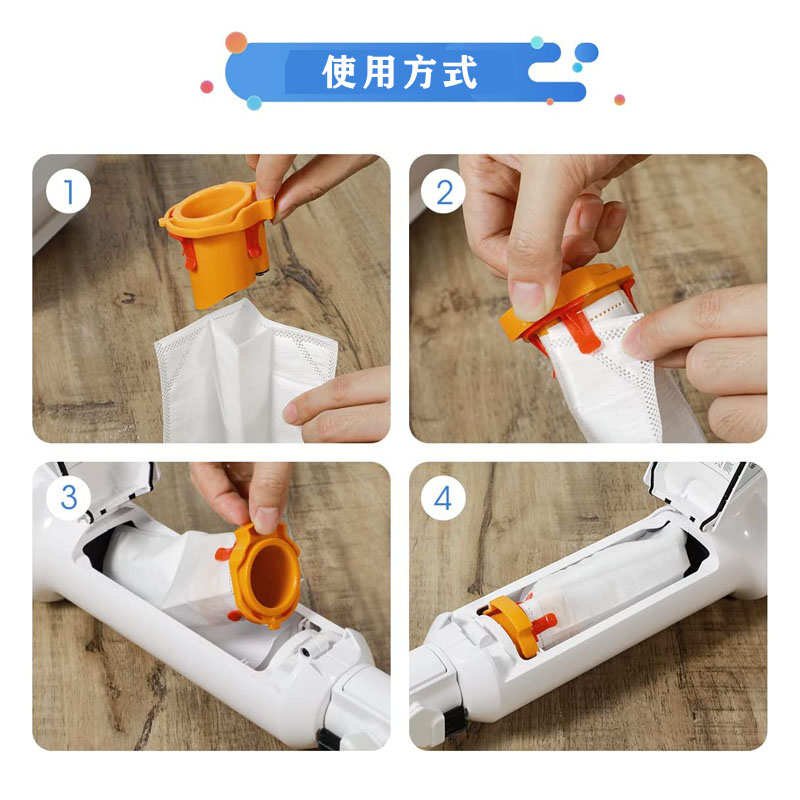 使用方式

1

2

3

4