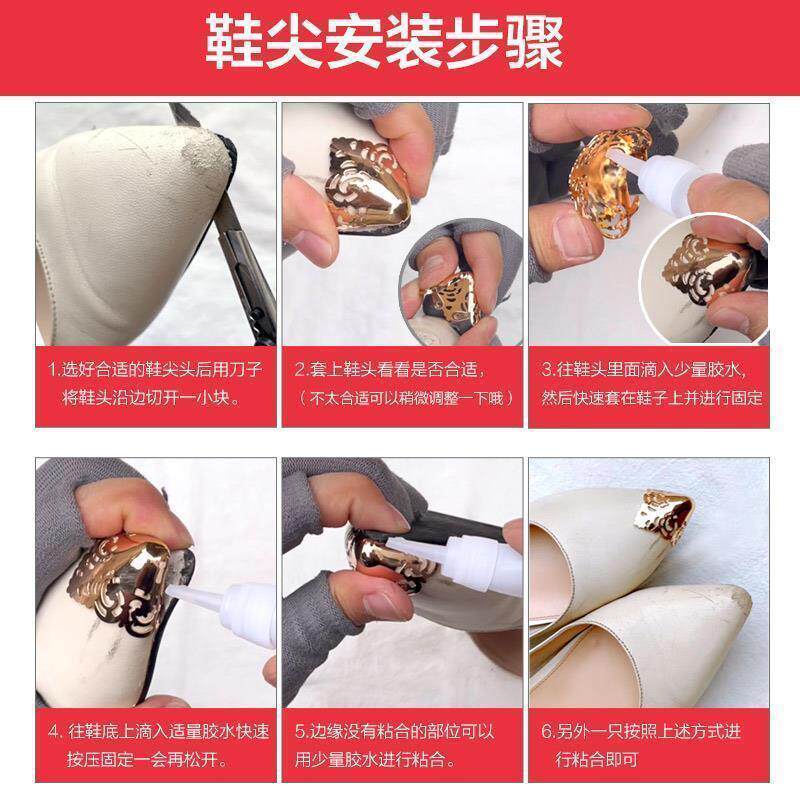 鞋尖安装步骤

1.选好合适的鞋尖头后用刀子将鞋头沿边切开一小块。

2.套上鞋头看看是否合适，（不太合适可以稍微调整一下哦）

3.往鞋头里面滴入少量胶水，然后快速套在鞋子上并进行固定

4. 往鞋底上滴入适量胶水快速按压固定一会再松开。

5.边缘没有粘合的部位可以用少量胶水进行粘合。

6.另外一只按照上述方式进行粘合即可