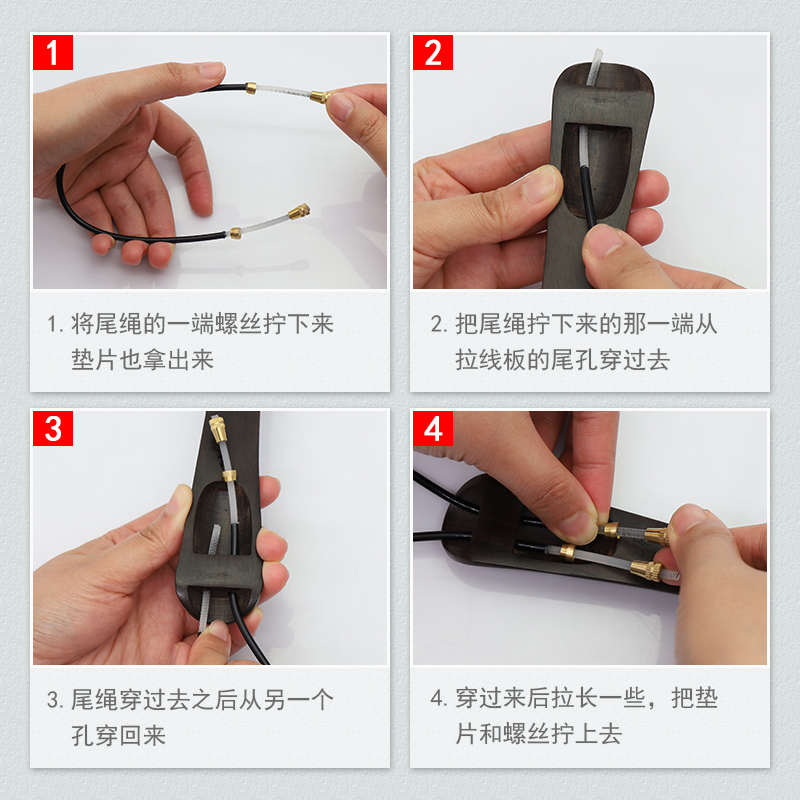 1

1. 将尾绳的一端螺丝拧下来垫片也拿出来

2

2. 把尾绳拧下来的那一端从拉线板的尾孔穿过去

3

3. 尾绳穿过去之后从另一个孔穿回来

4

4. 穿过来后拉长一些，把垫片和螺丝拧上去