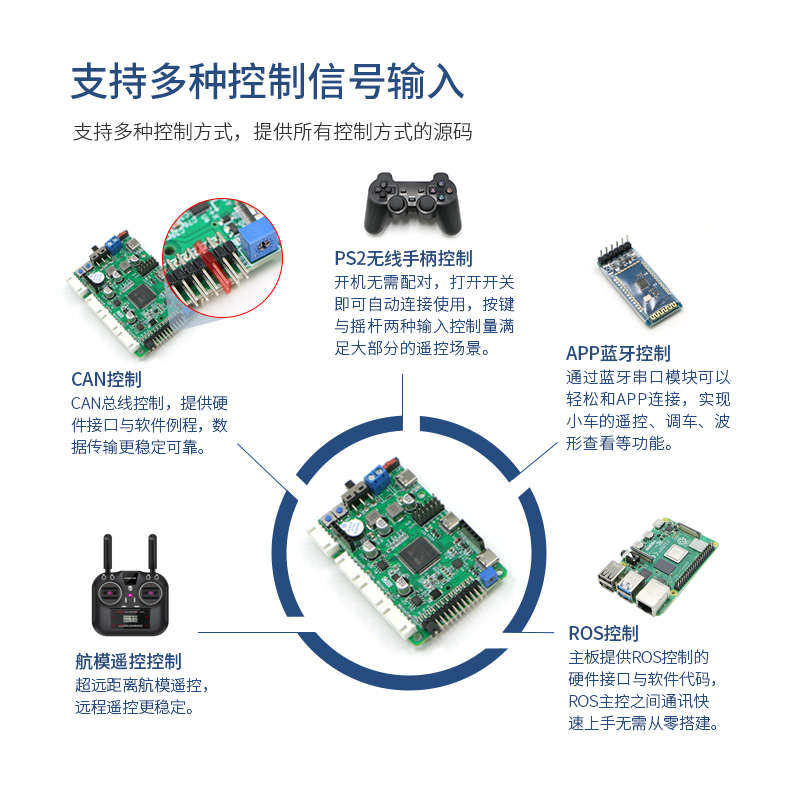 支持多种控制信号输入

支持多种控制方式，提供所有控制方式的源码

PS2无线手柄控制
开机无需配对，打开开关即可自动连接使用，按键与摇杆两种输入控制量满足大部分的遥控场景。

CAN控制
CAN总线控制，提供硬件接口与软件例程，数据传输更稳定可靠。

APP蓝牙控制
通过蓝牙串口模块可以轻松和APP连接，实现小车的遥控、调车、波形查看等功能。

航模遥控控制
超远距离航模遥控，远程遥控更稳定。

ROS控制
主板提供ROS控制的硬件接口与软件代码，ROS主控之间通讯快速上手无需从零搭建。