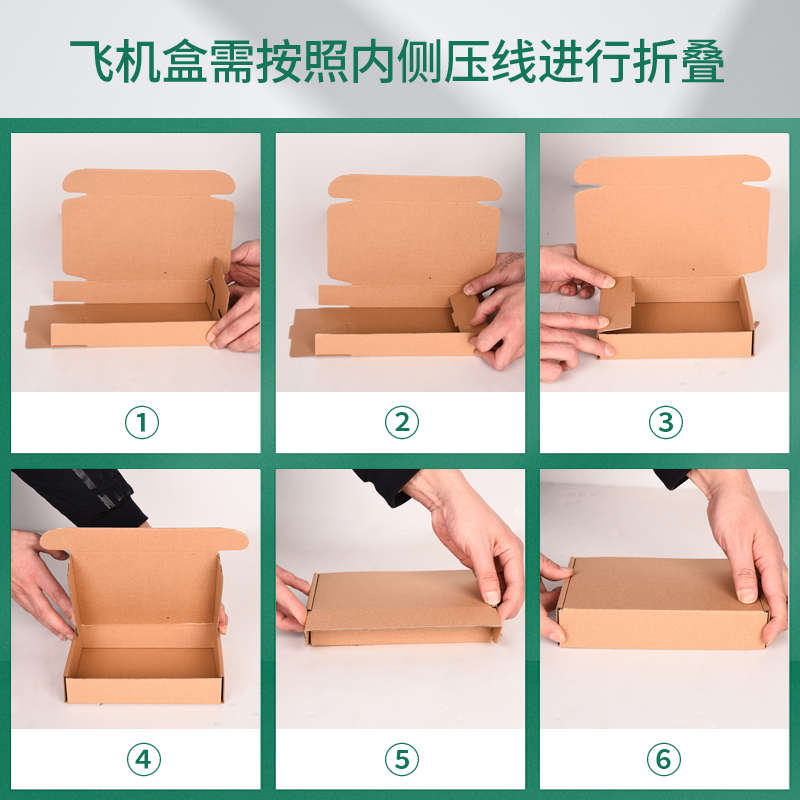 飞机盒需按照内侧压线进行折叠

①

②

③

④

⑤

⑥