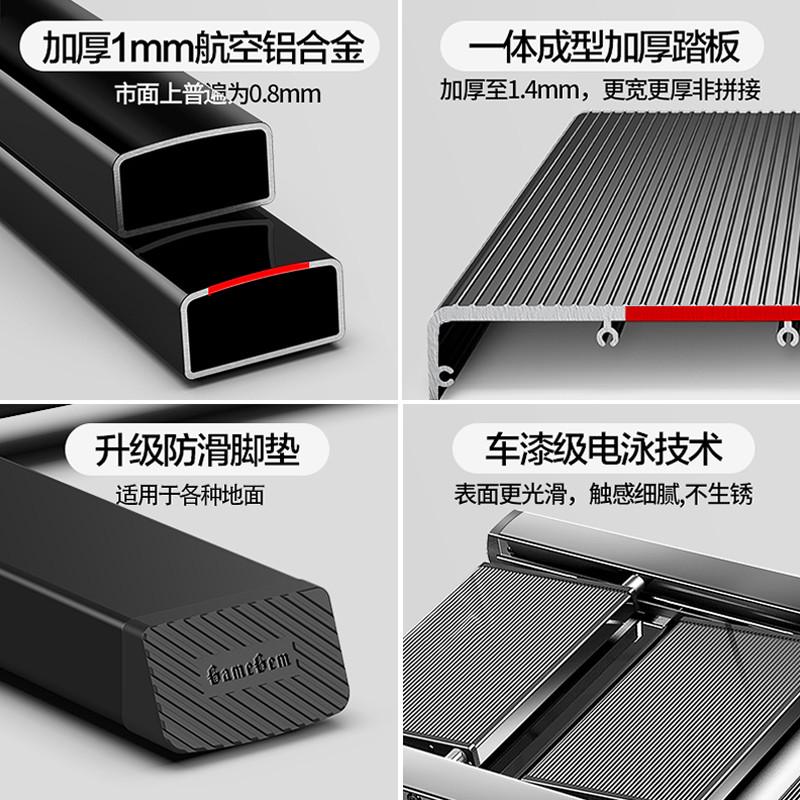 加厚1mm航空铝合金

市面上普遍为0.8mm

一体成型加厚踏板

加厚至1.4mm，更宽更厚非拼接

升级防滑脚垫

适用于各种地面

GameGem

车漆级电泳技术

表面更光滑，触感细腻,不生锈