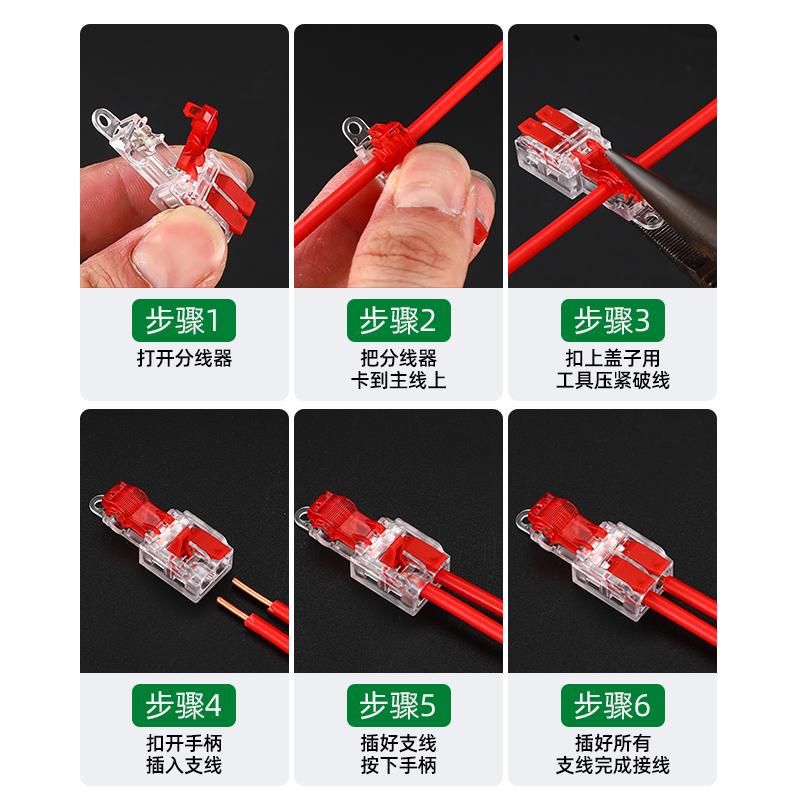 步骤1
打开分线器

步骤2
把分线器
卡到主线上

步骤3
扣上盖子用
工具压紧破线

步骤4
扣开手柄
插入支线

步骤5
插好支线
按下手柄

步骤6
插好所有
支线完成接线