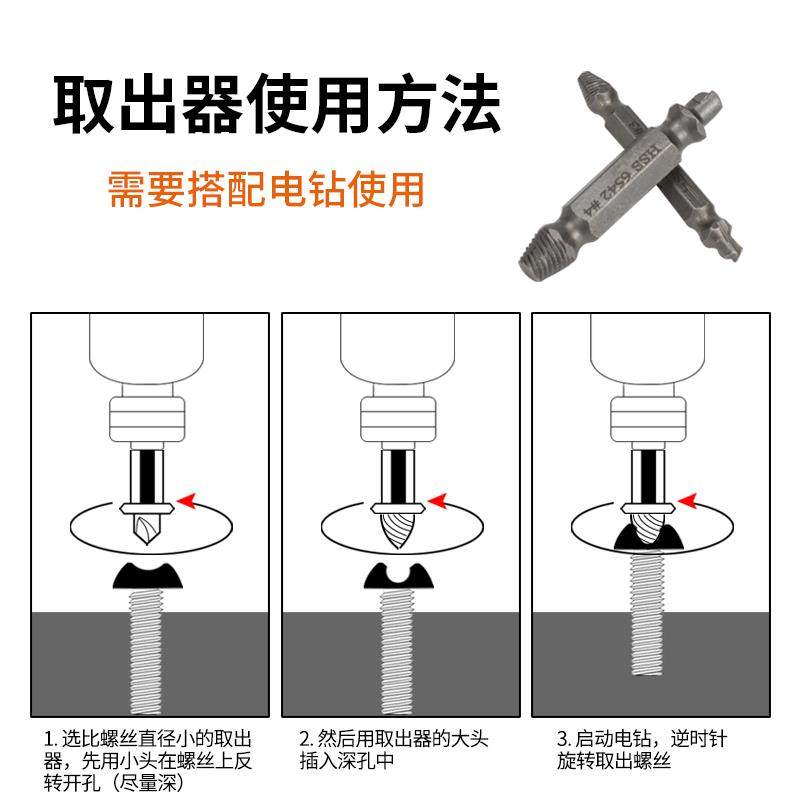 取出器使用方法

需要搭配电钻使用

HSS 6542 #4

1. 选比螺丝直径小的取出器，先用小头在螺丝上反转开孔（尽量深）

2. 然后用取出器的大头插入深孔中

3. 启动电钻，逆时针旋转取出螺丝