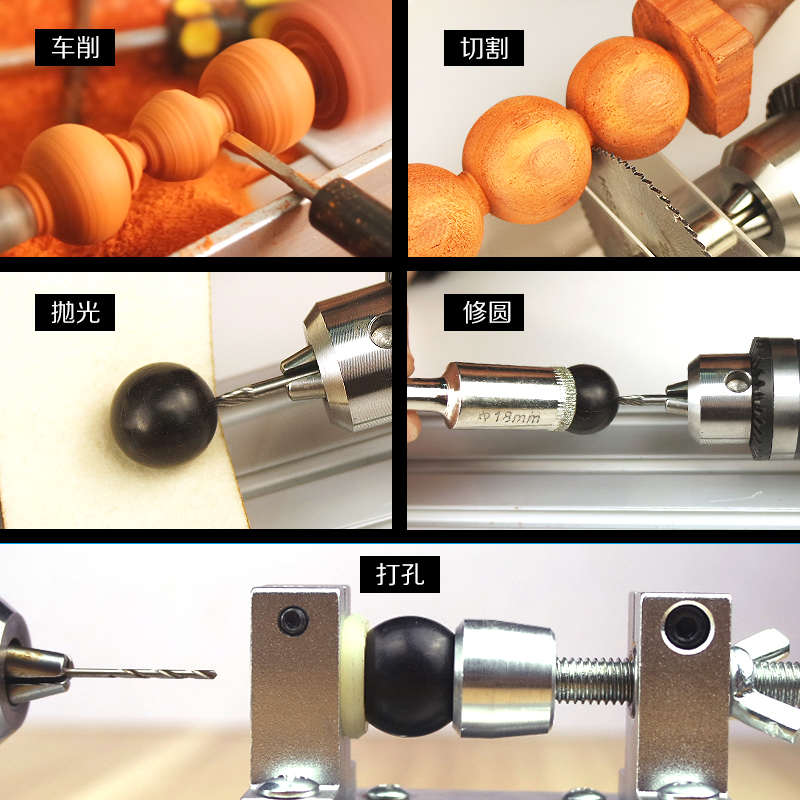 车削

切割

抛光

修圆

Φ18mm

打孔