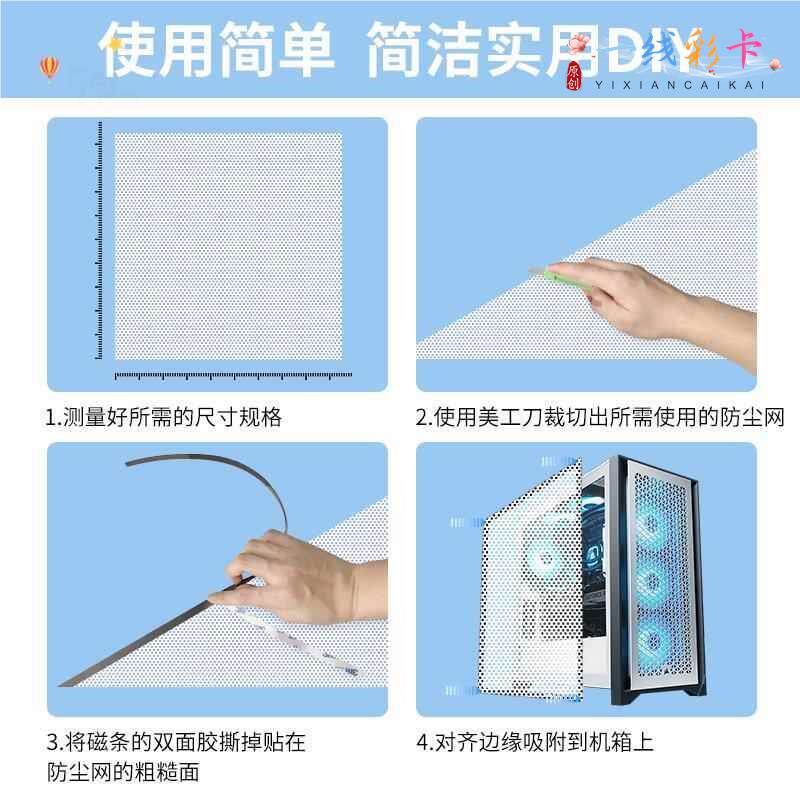 使用简单 简洁实用DIY

原创 线彩卡 YIXIANCAIKAI

1.测量好所需的尺寸规格

2.使用美工刀裁切出所需使用的防尘网

3.将磁条的双面胶撕掉贴在防尘网的粗糙面

4.对齐边缘吸附到机箱上