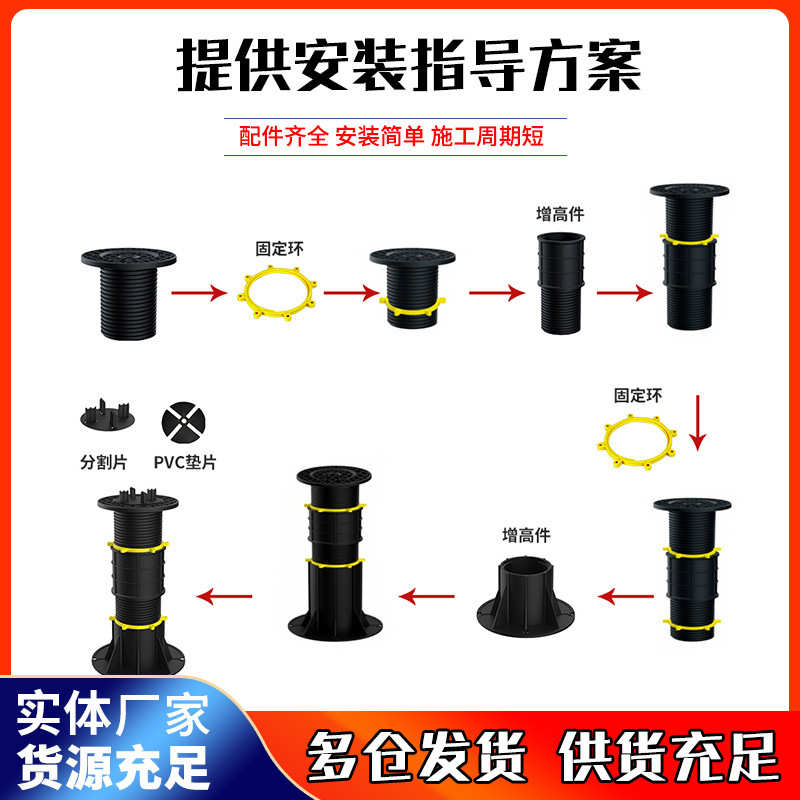 提供安装指导方案

配件齐全 安装简单 施工周期短

固定环

增高件

固定环

分割片 PVC垫片

增高件

实体厂家
货源充足

多仓发货 供货充足