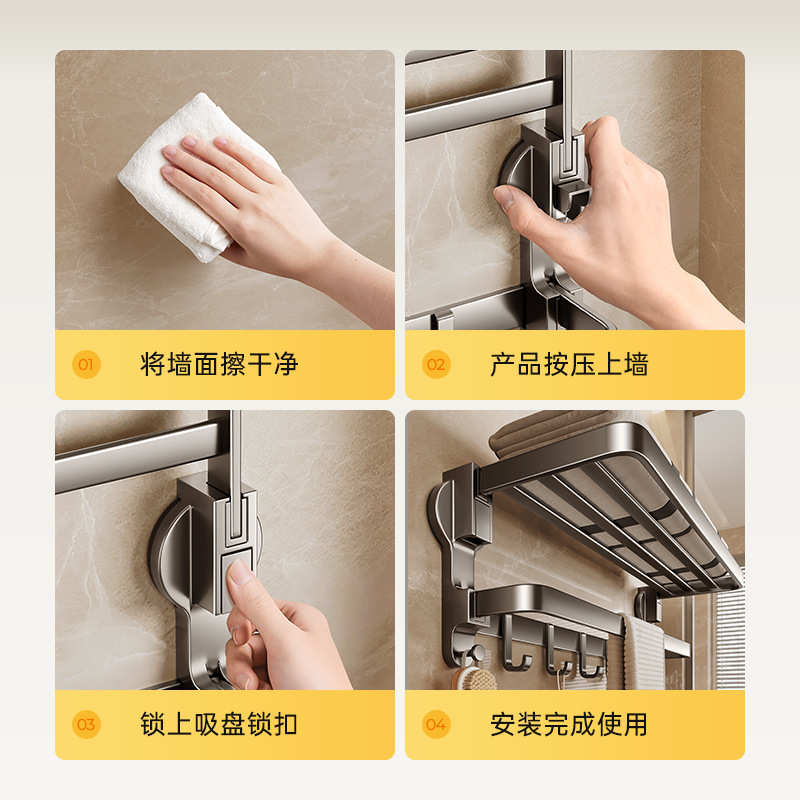 01 将墙面擦干净

02 产品按压上墙

03 锁上吸盘锁扣

04 安装完成使用