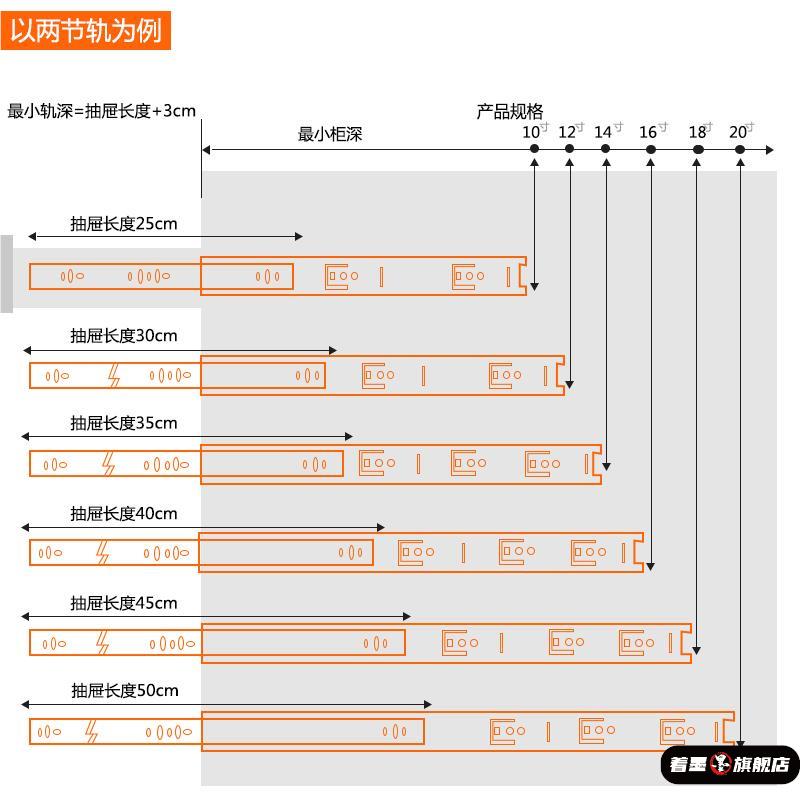 以两节轨为例

最小轨深=抽屉长度+3cm

产品规格

最小柜深

10寸 12寸 14寸 16寸 18寸 20寸

抽屉长度25cm

抽屉长度30cm

抽屉长度35cm

抽屉长度40cm

抽屉长度45cm

抽屉长度50cm

着墨旗舰店