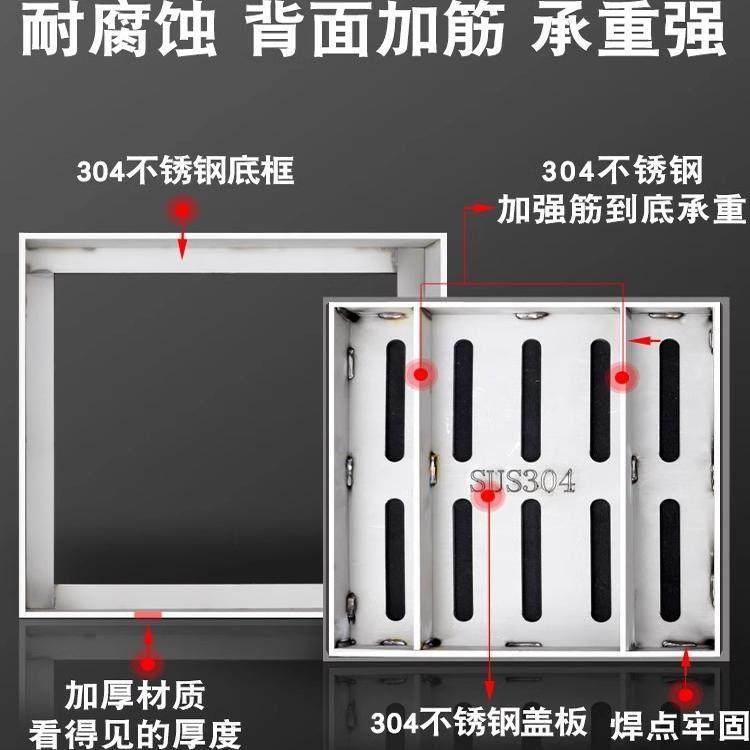 耐腐蚀 背面加筋 承重强

304不锈钢底框

304不锈钢
加强筋到底承重

SUS304

加厚材质
看得见的厚度

304不锈钢盖板

焊点牢固