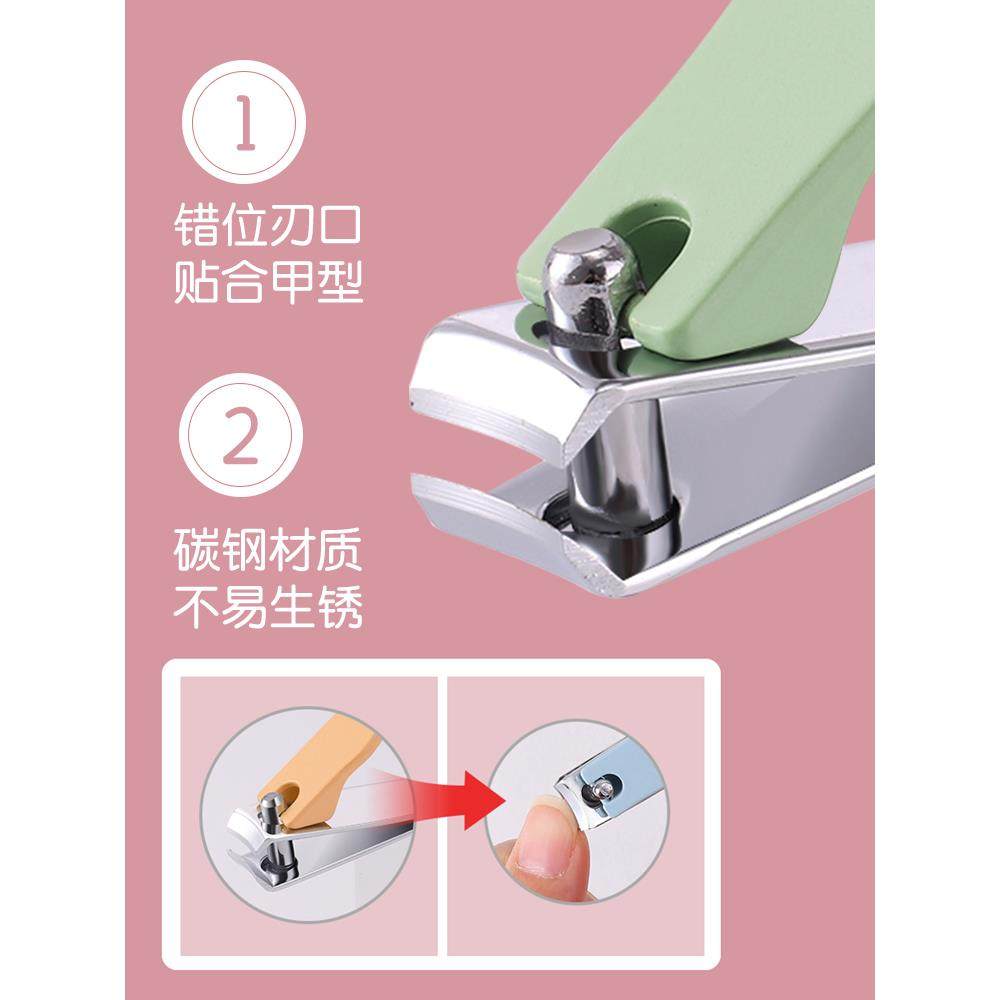 1

错位刃口
贴合甲型

2

碳钢材质
不易生锈