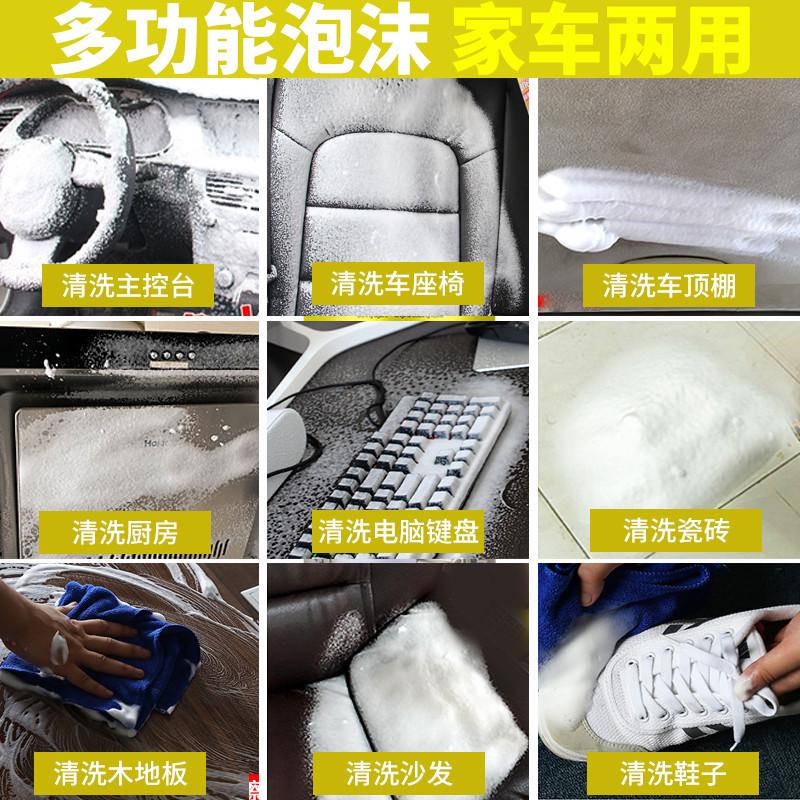 多功能泡沫 家车两用

清洗主控台

清洗车座椅

清洗车顶棚

清洗厨房

清洗电脑键盘

清洗瓷砖

清洗木地板

清洗沙发

清洗鞋子