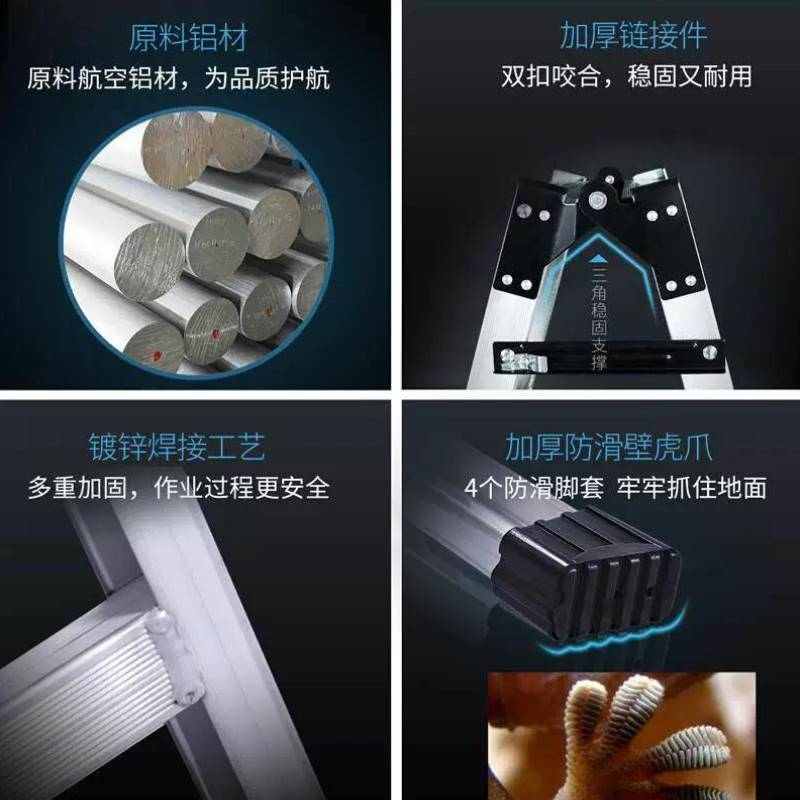 原料铝材
原料航空铝材，为品质护航

加厚链接件
双扣咬合，稳固又耐用

三角稳固支撑

镀锌焊接工艺
多重加固，作业过程更安全

加厚防滑壁虎爪
4个防滑脚套 牢牢抓住地面