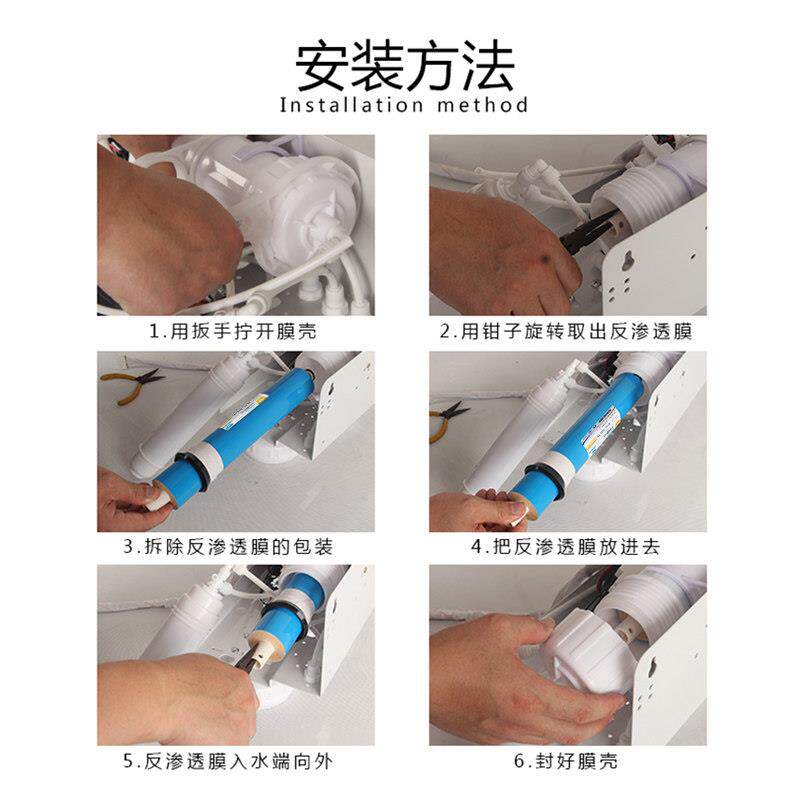 安装方法
Installation method

1.用扳手拧开膜壳

2.用钳子旋转取出反渗透膜

3.拆除反渗透膜的包装

4.把反渗透膜放进去

5.反渗透膜入水端向外

6.封好膜壳