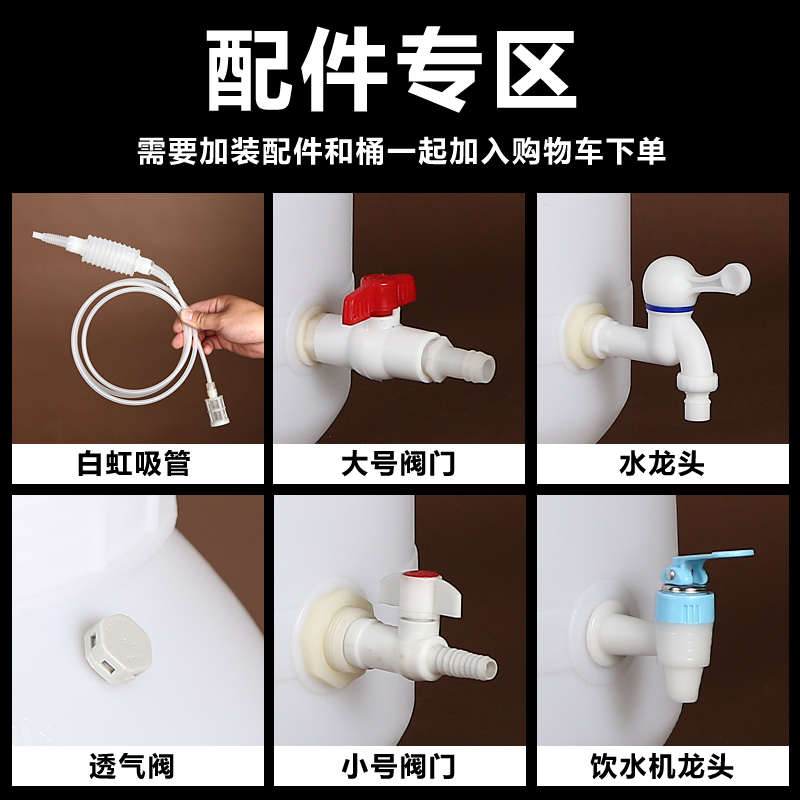 配件专区

需要加装配件和桶一起加入购物车下单

白虹吸管

大号阀门

水龙头

透气阀

小号阀门

饮水机龙头