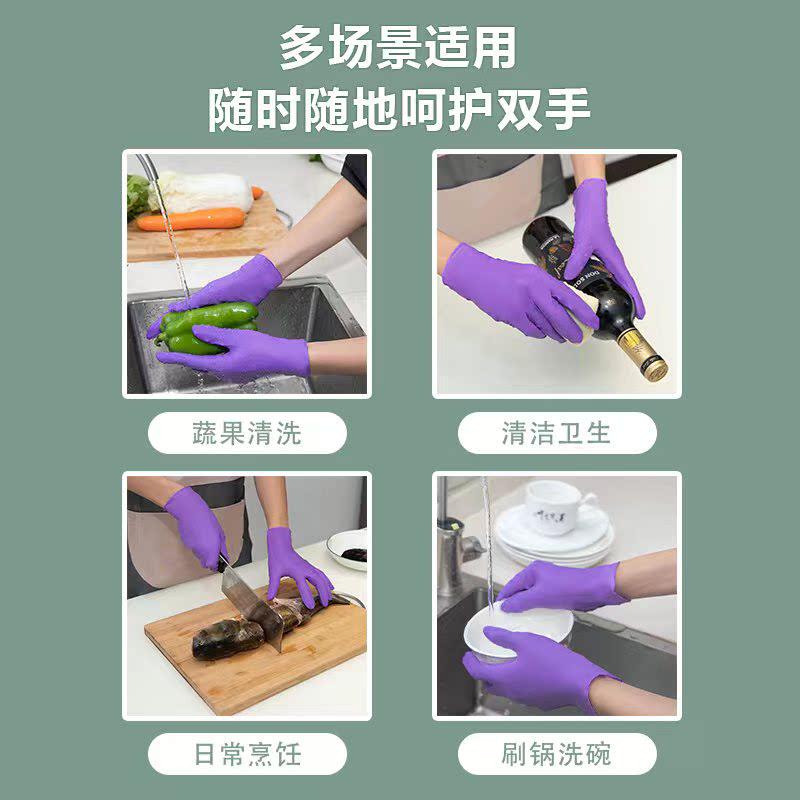 多场景适用
随时随地呵护双手

蔬果清洗

清洁卫生

日常烹饪

刷锅洗碗