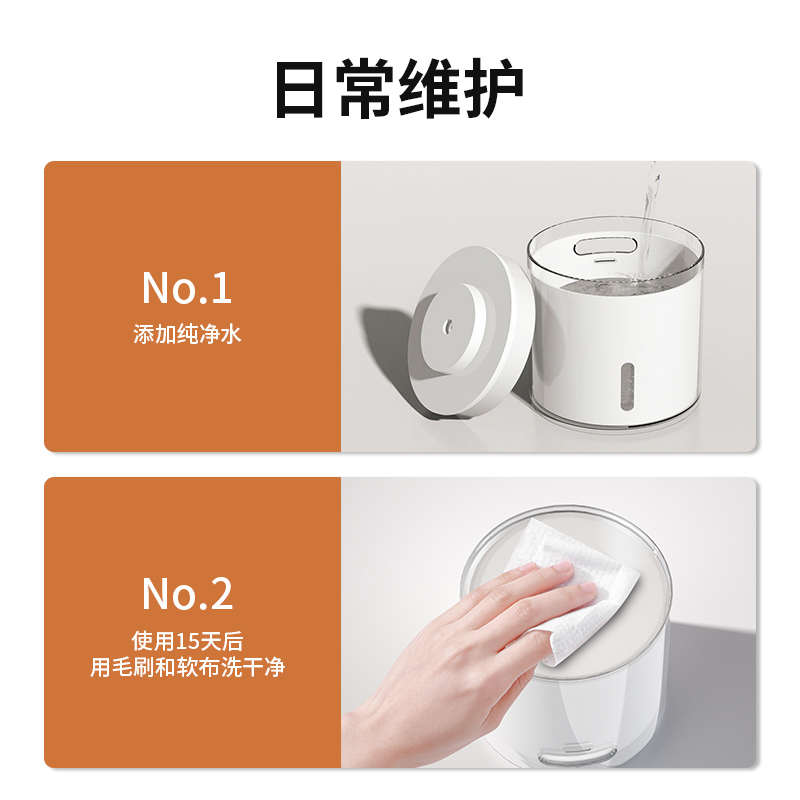 日常维护

No.1
添加纯净水

No.2
使用15天后
用毛刷和软布洗干净