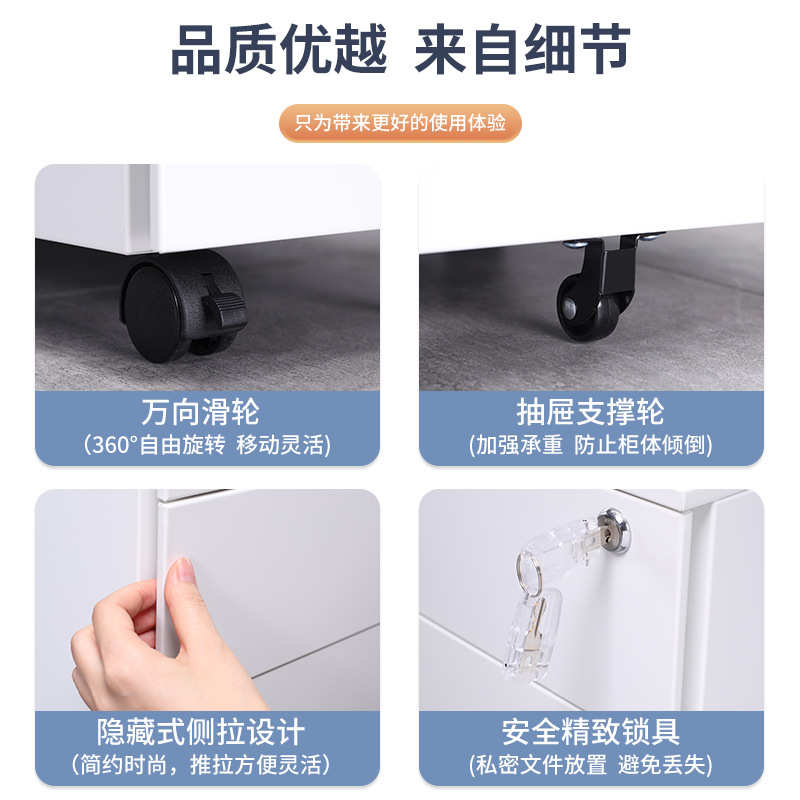 品质优越 来自细节

只为带来更好的使用体验

万向滑轮
(360°自由旋转 移动灵活)

抽屉支撑轮
(加强承重 防止柜体倾倒)

隐藏式侧拉设计
(简约时尚，推拉方便灵活)

安全精致锁具
(私密文件放置 避免丢失)