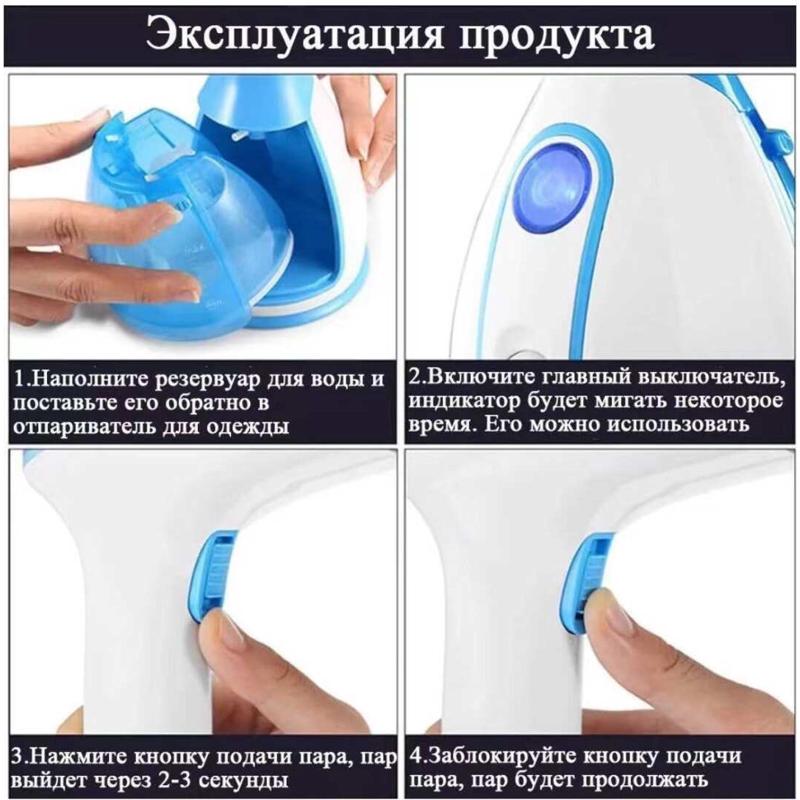 Эксплуатация продукта

1.Наполните резервуар для воды и поставьте его обратно в отпариватель для одежды

2.Включите главный выключатель, индикатор будет мигать некоторое время. Его можно использовать

3.Нажмите кнопку подачи пара, пар выйдет через 2-3 секунды

4.Заблокируйте кнопку подачи пара, пар будет продолжать