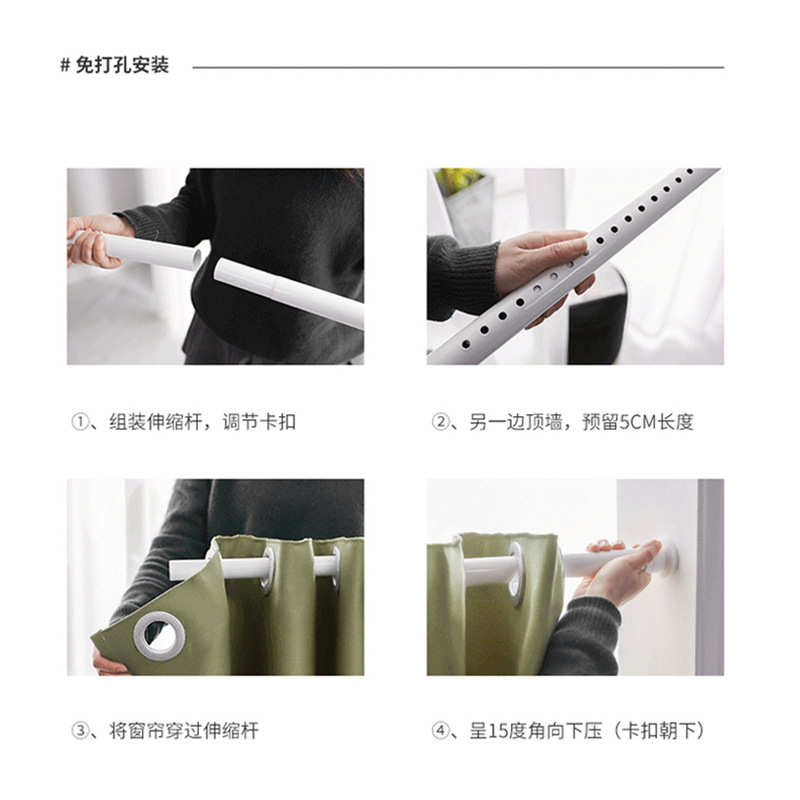 # 免打孔安装

①、组装伸缩杆，调节卡扣

②、另一边顶墙，预留5CM长度

③、将窗帘穿过伸缩杆

④、呈15度角向下压（卡扣朝下）