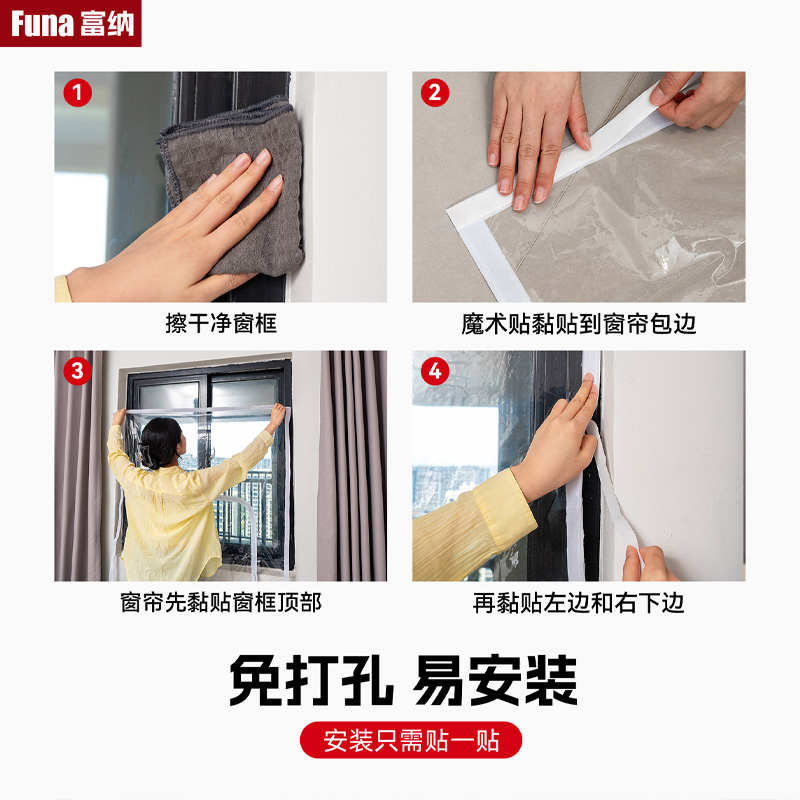 Funa 富纳

1
擦干净窗框

2
魔术贴黏贴到窗帘包边

3
窗帘先黏贴窗框顶部

4
再黏贴左边和右下边

免打孔 易安装

安装只需贴一贴