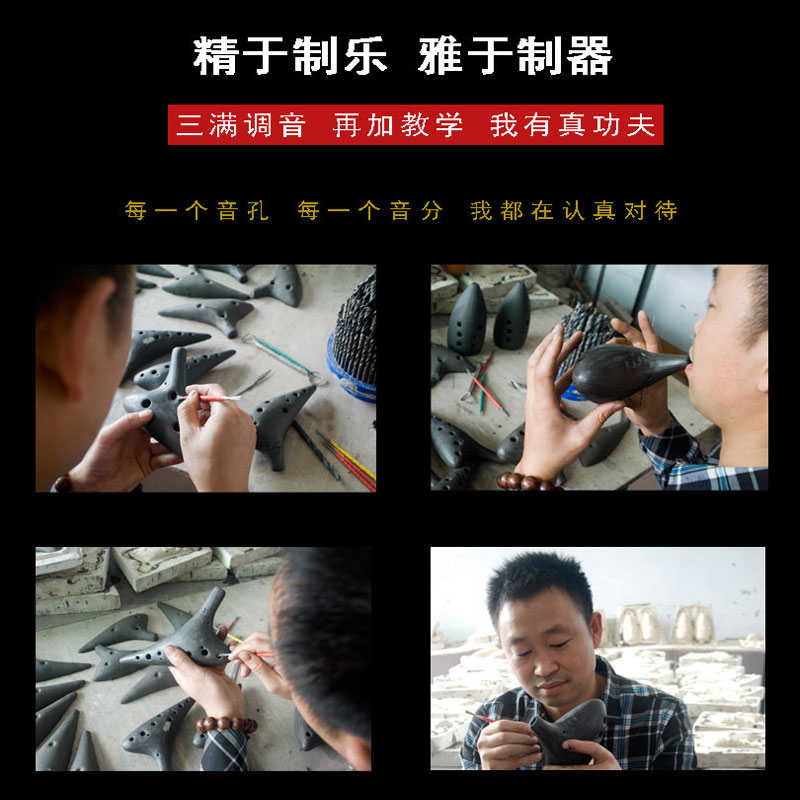 精于制乐 雅于制器

三满调音 再加教学 我有真功夫

每一个音孔 每一个音分 我都在认真对待