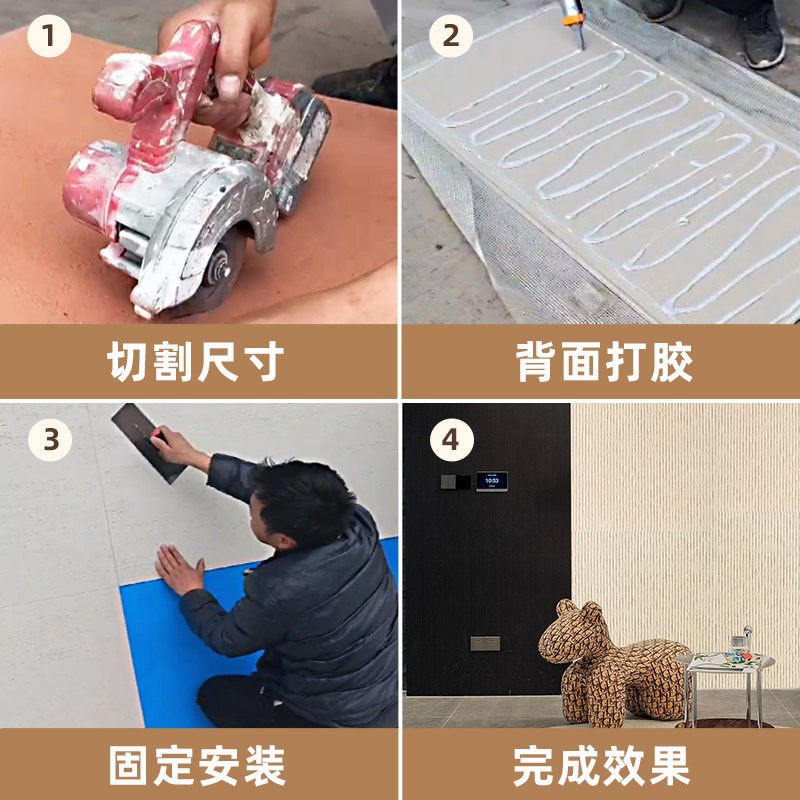 1
切割尺寸

2
背面打胶

3
固定安装

4
10:53
完成效果