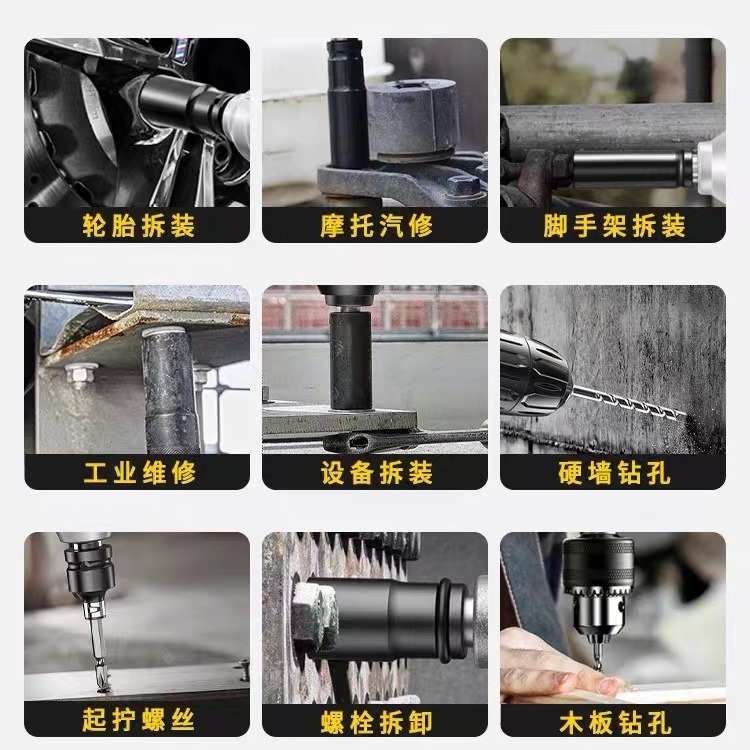 轮胎拆装

摩托汽修

脚手架拆装

工业维修

设备拆装

硬墙钻孔

起拧螺丝

螺栓拆卸

木板钻孔