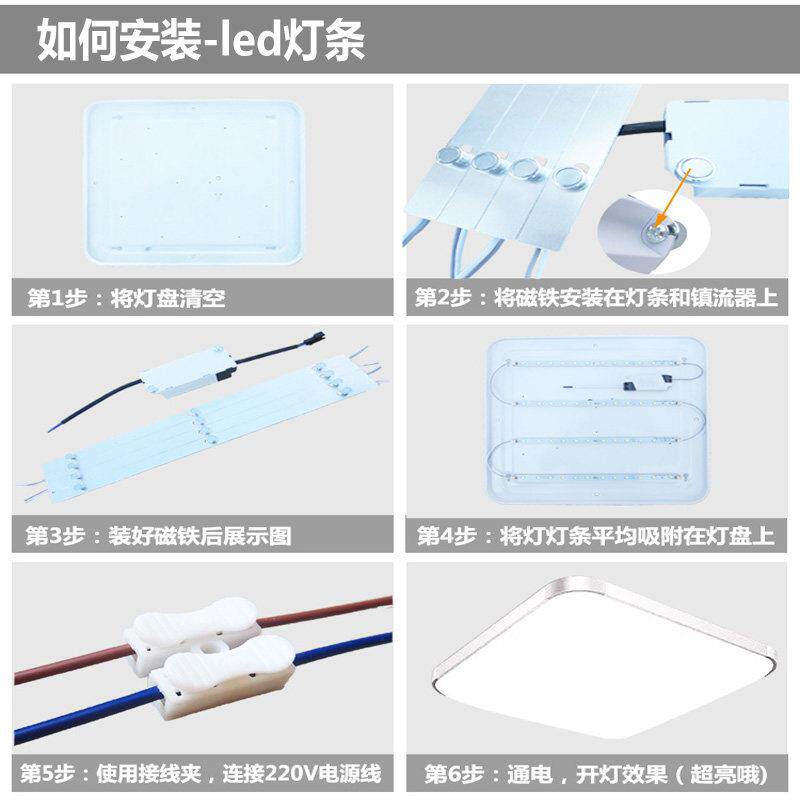 如何安装-led灯条

第1步：将灯盘清空

第2步：将磁铁安装在灯条和镇流器上

第3步：装好磁铁后展示图

第4步：将灯灯条平均吸附在灯盘上

第5步：使用接线夹，连接220V电源线

第6步：通电，开灯效果（超亮哦）