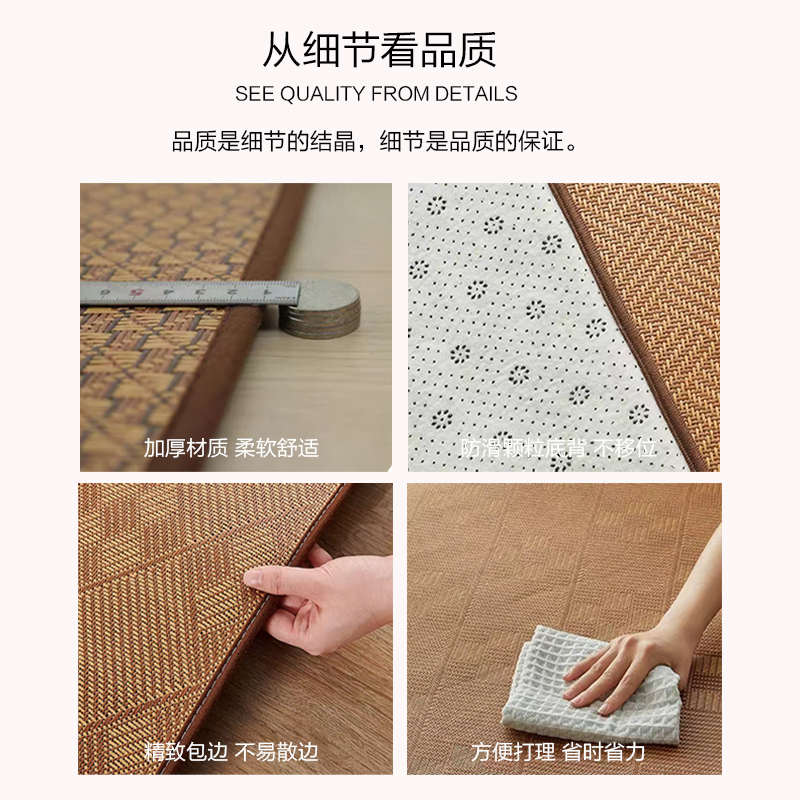 从细节看品质

SEE QUALITY FROM DETAILS

品质是细节的结晶，细节是品质的保证。

加厚材质 柔软舒适

防滑颗粒底背 不移位

精致包边 不易散边

方便打理 省时省力