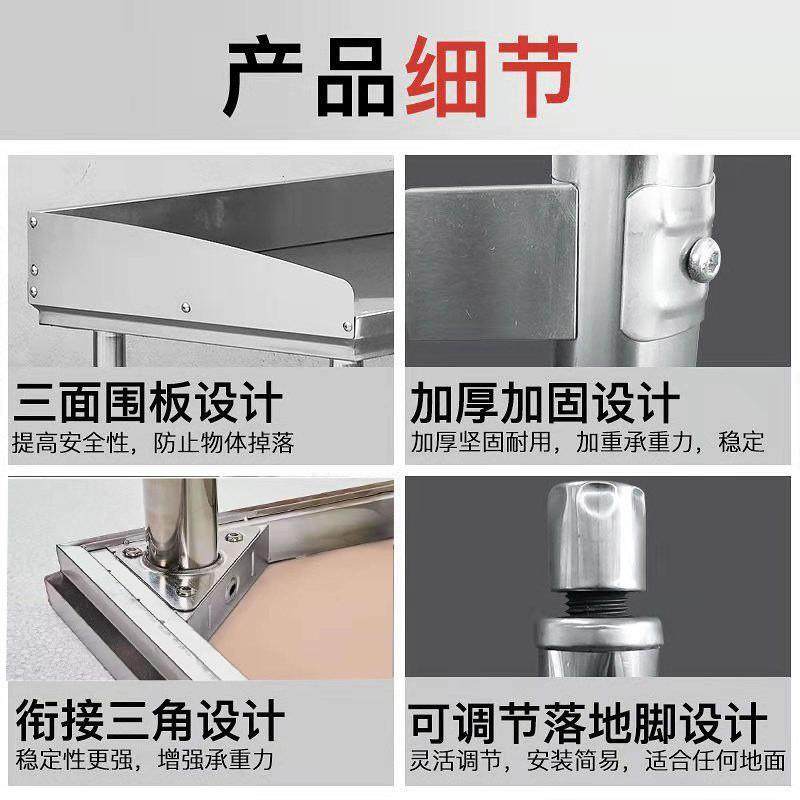 产品细节

三面围板设计
提高安全性，防止物体掉落

加厚加固设计
加厚坚固耐用，加重承重力，稳定

衔接三角设计
稳定性更强，增强承重力

可调节落地脚设计
灵活调节，安装简易，适合任何地面