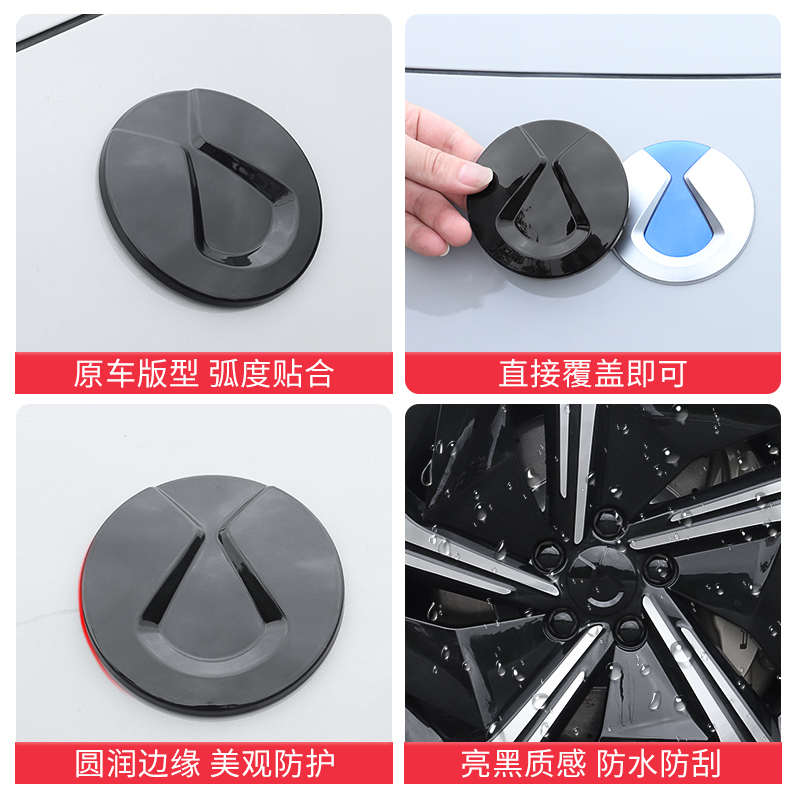 原车版型 弧度贴合

直接覆盖即可

圆润边缘 美观防护

亮黑质感 防水防刮