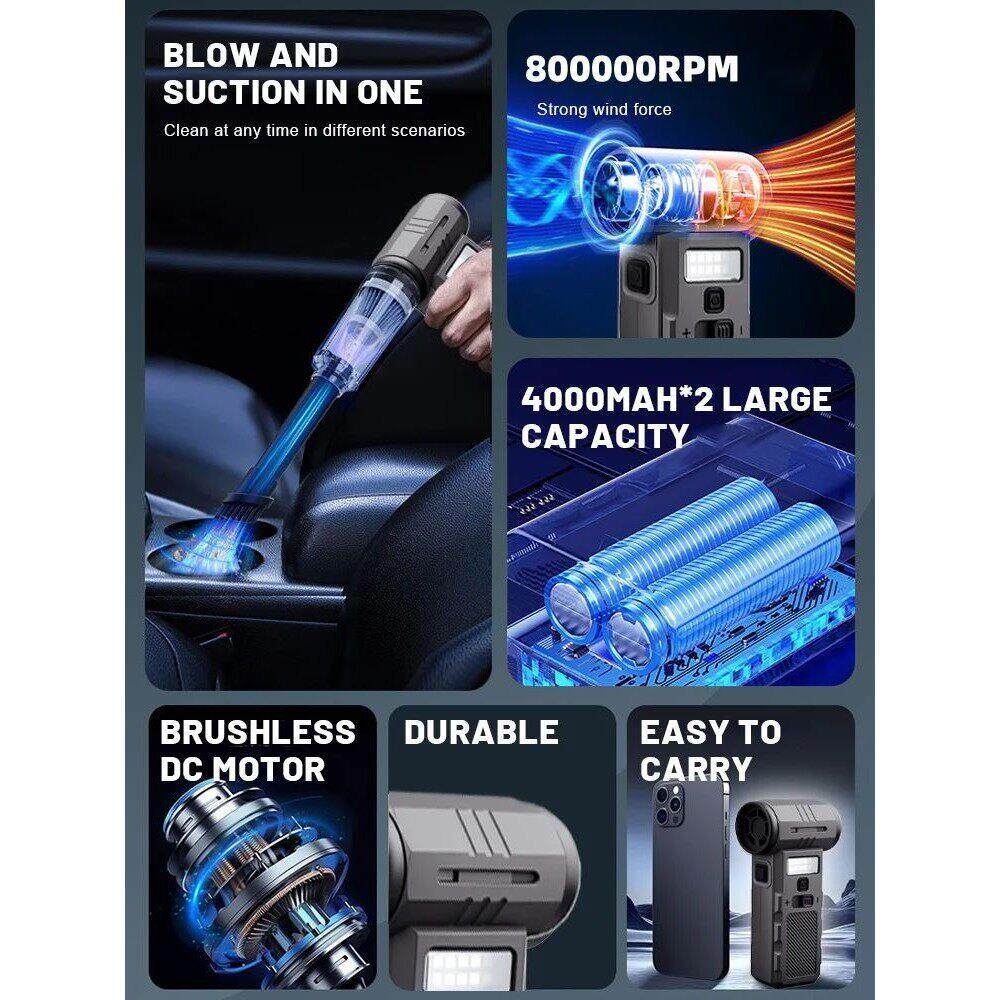 BLOW AND SUCTION IN ONE

Clean at any time in different scenarios

800000RPM

Strong wind force

4000MAH*2 LARGE CAPACITY

BRUSHLESS DC MOTOR

DURABLE

EASY TO CARRY