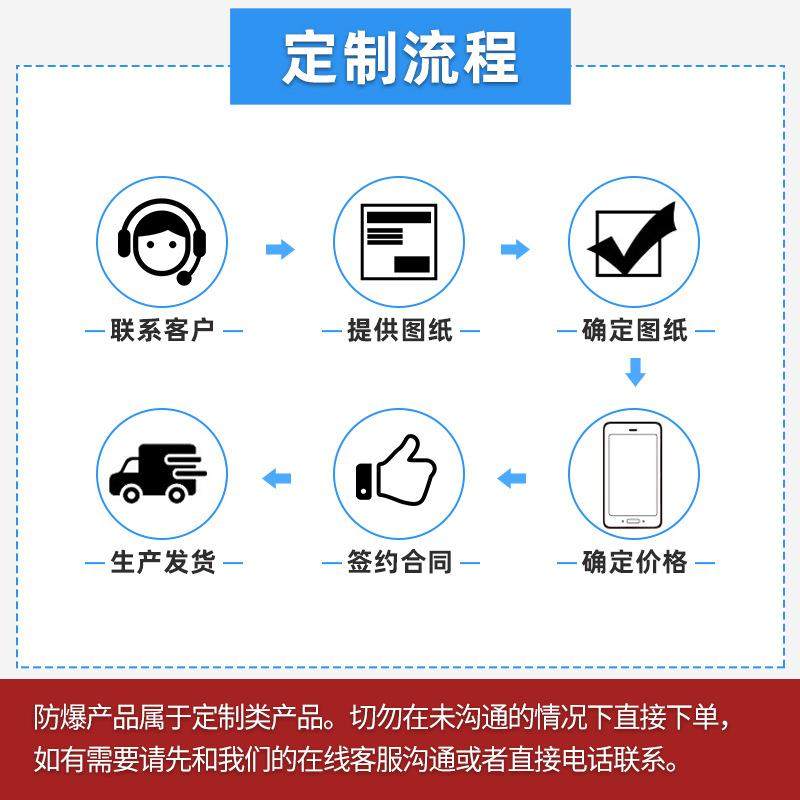 定制流程

联系客户
提供图纸
确定图纸
确定价格
签约合同
生产发货

防爆产品属于定制类产品。切勿在未沟通的情况下直接下单，如有需要请先和我们的在线客服沟通或者直接电话联系。