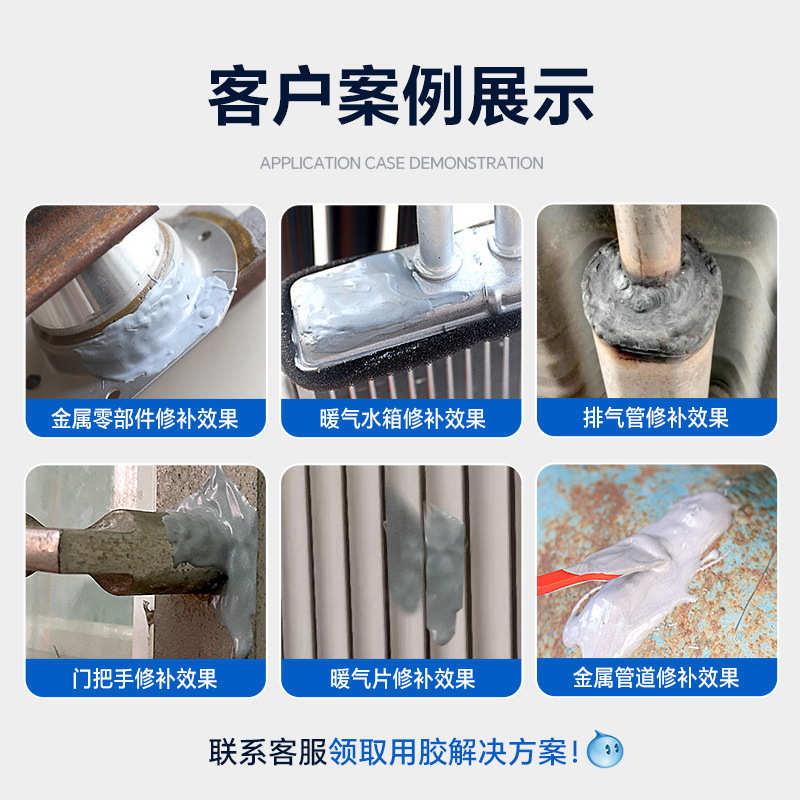 客户案例展示

APPLICATION CASE DEMONSTRATION

金属零部件修补效果

暖气水箱修补效果

排气管修补效果

门把手修补效果

暖气片修补效果

金属管道修补效果

联系客服领取用胶解决方案！