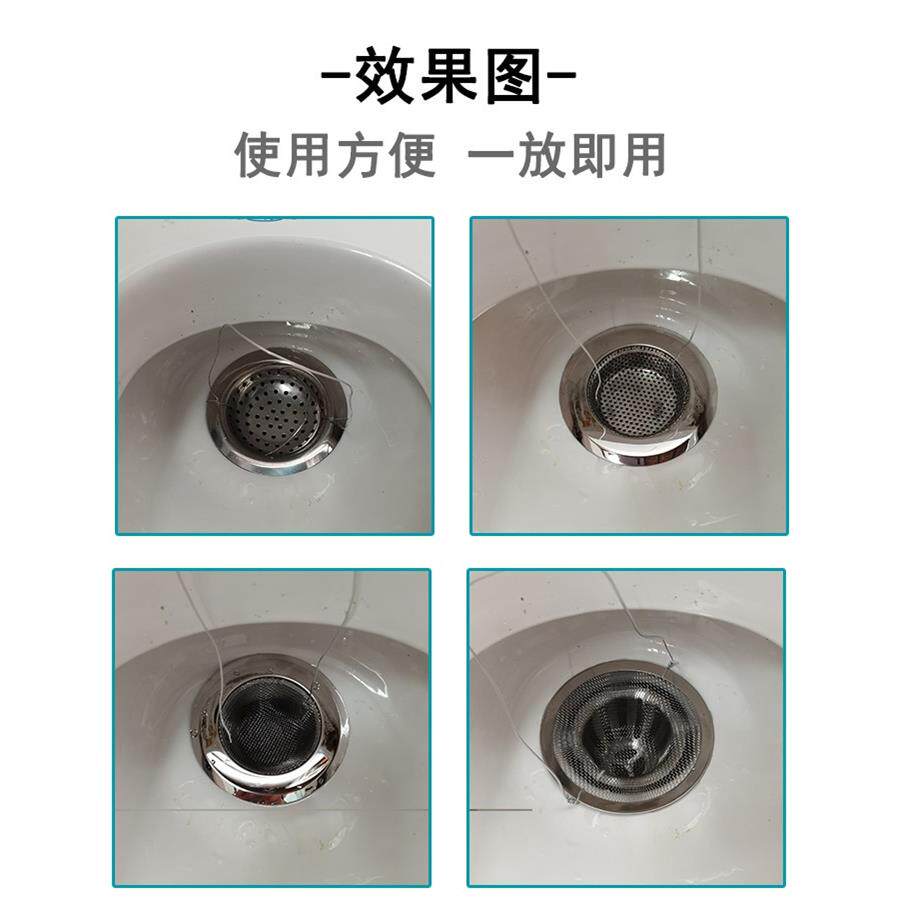 -效果图-

使用方便 一放即用