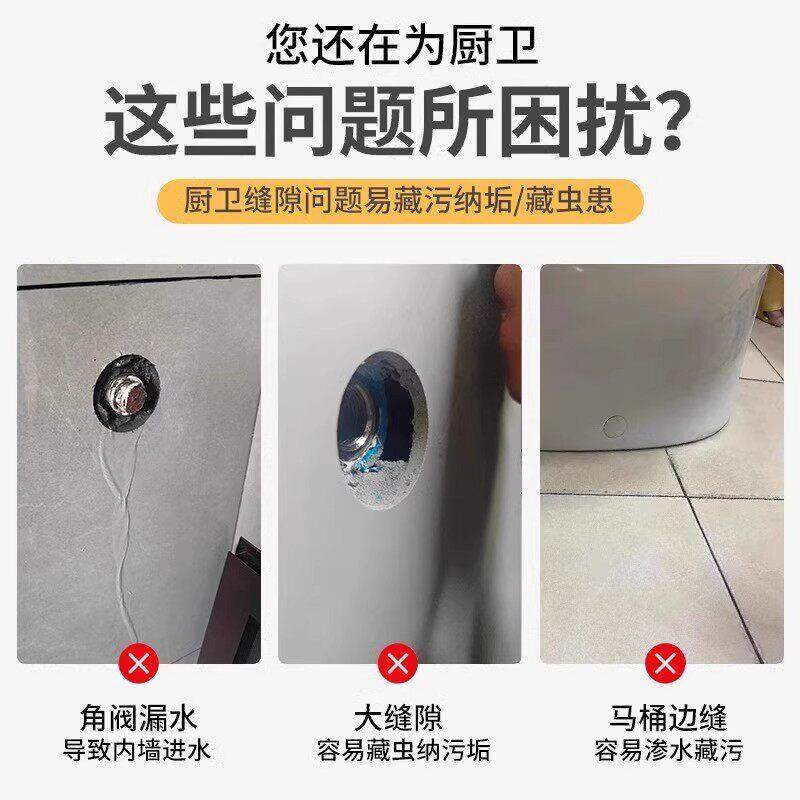 您还在为厨卫
这些问题所困扰?

厨卫缝隙问题易藏污纳垢/藏虫患

角阀漏水
导致内墙进水

大缝隙
容易藏虫纳污垢

马桶边缝
容易渗水藏污