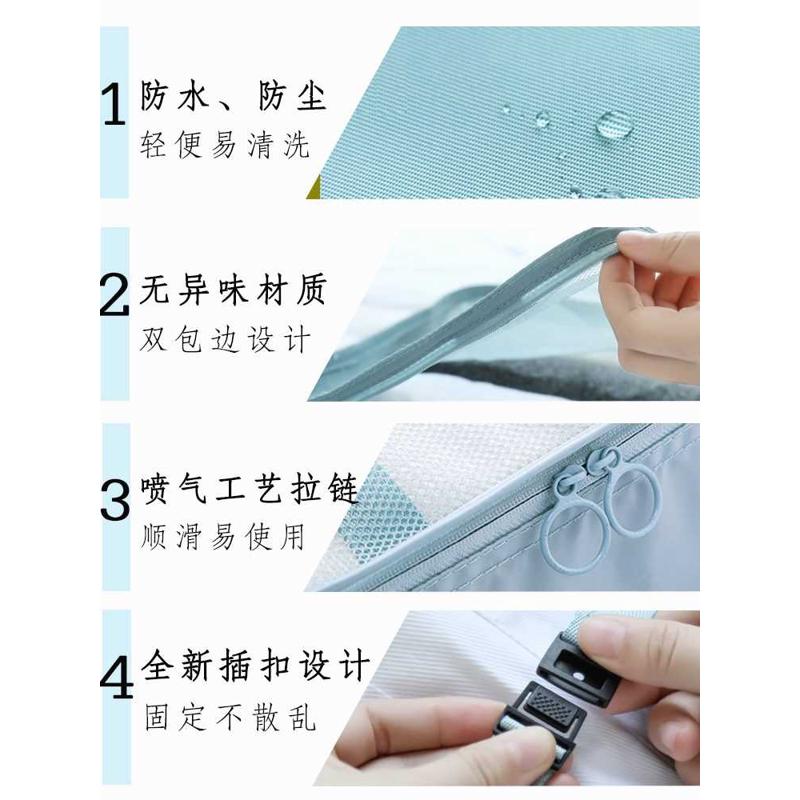 1 防水、防尘
轻便易清洗

2 无异味材质
双包边设计

3 喷气工艺拉链
顺滑易使用

4 全新插扣设计
固定不散乱