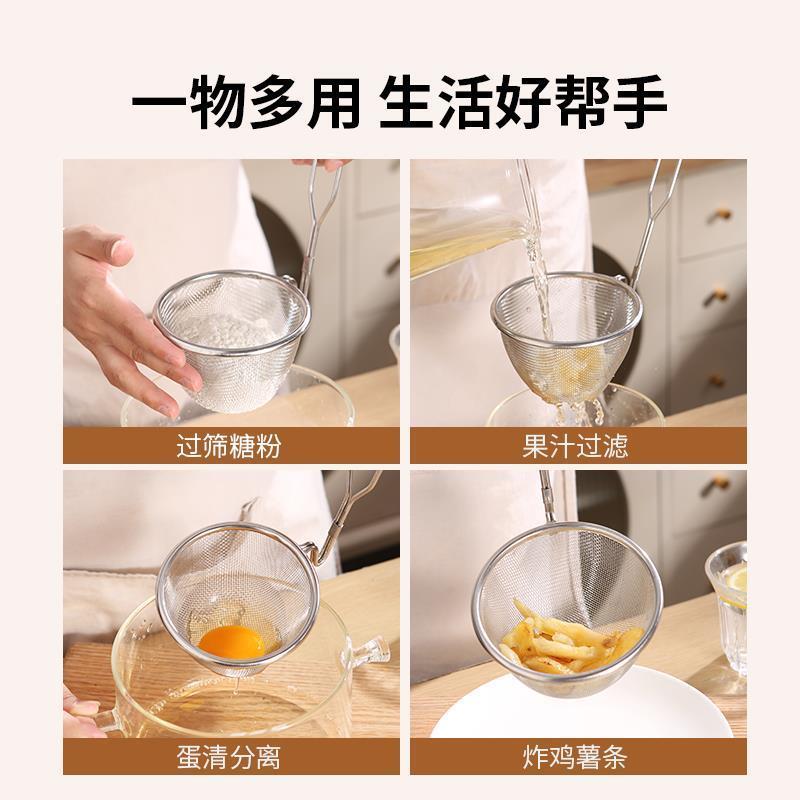 一物多用 生活好帮手

过筛糖粉

果汁过滤

蛋清分离

炸鸡薯条