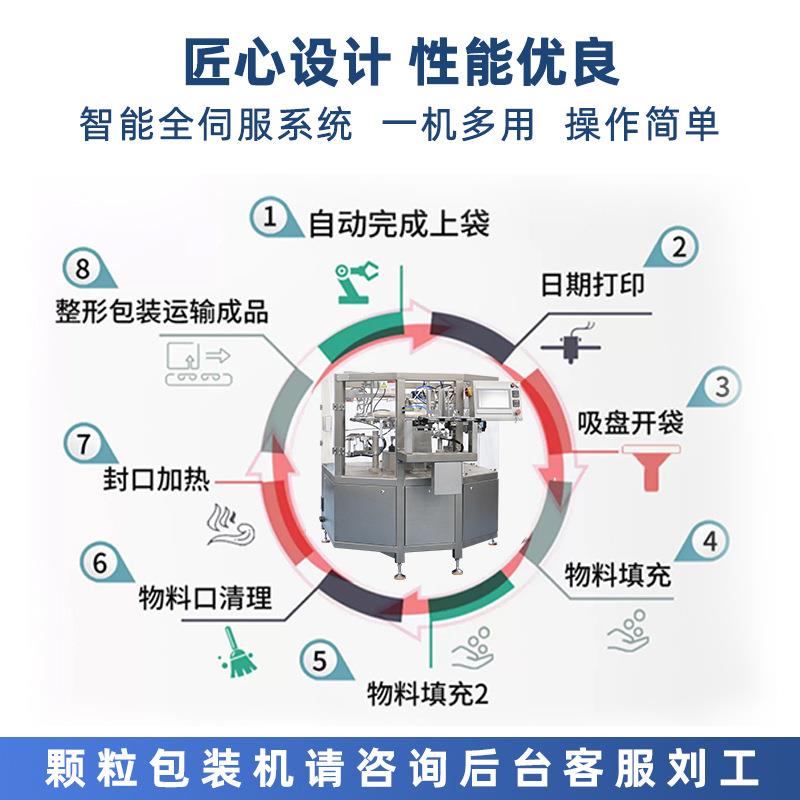 匠心设计 性能优良

智能全伺服系统 一机多用 操作简单

1 自动完成上袋

2 日期打印

3 吸盘开袋

4 物料填充

5 物料填充2

6 物料口清理

7 封口加热

8 整形包装运输成品

颗粒包装机请咨询后台客服刘工