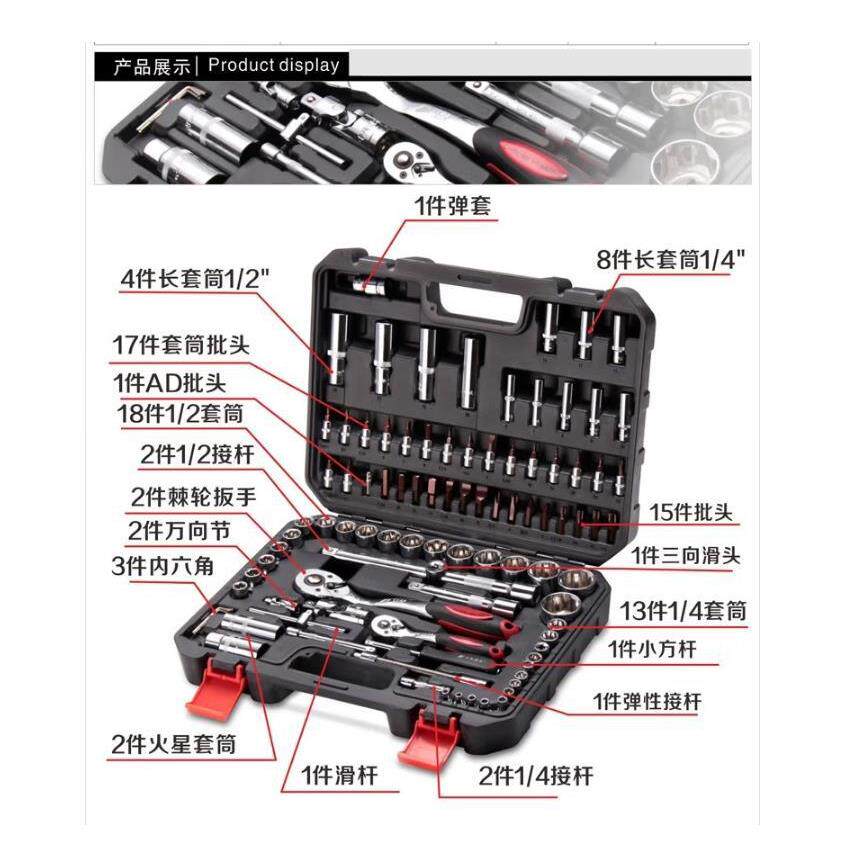 产品展示 | Product display

1件弹套

4件长套筒1/2"

8件长套筒1/4"

17件套筒批头

1件AD批头

18件1/2套筒

2件1/2接杆

2件棘轮扳手

2件万向节

3件内六角

15件批头

1件三向滑头

13件1/4套筒

1件小方杆

1件弹性接杆

2件火星套筒

1件滑杆

2件1/4接杆