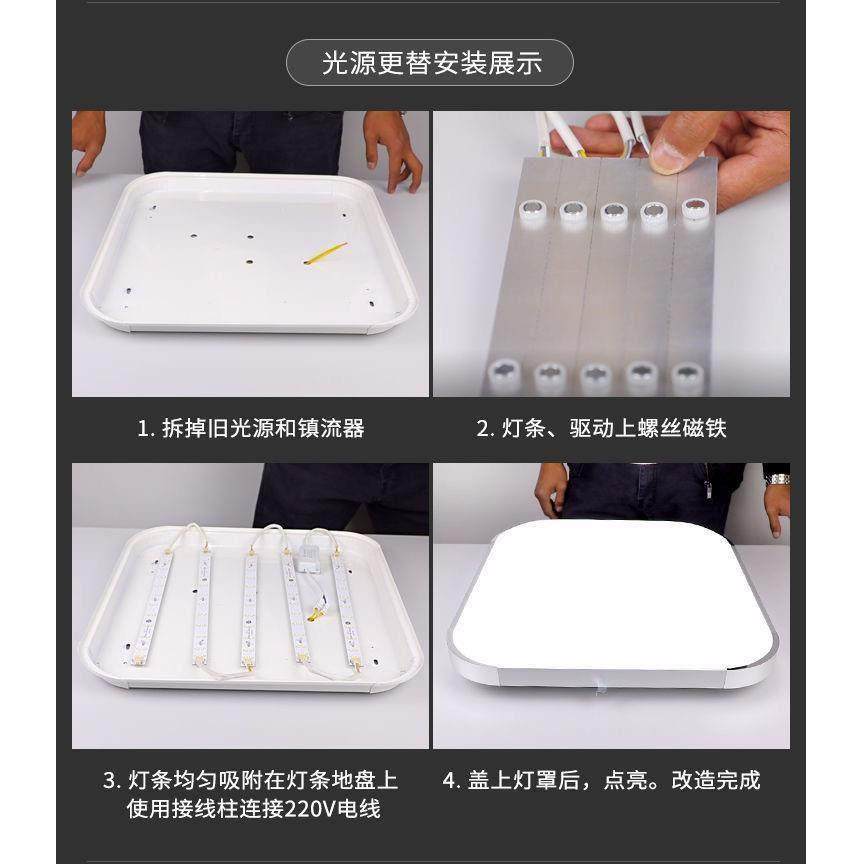 光源更替安装展示

1. 拆掉旧光源和镇流器

2. 灯条、驱动上螺丝磁铁

3. 灯条均匀吸附在灯条地盘上
使用接线柱连接220V电线

4. 盖上灯罩后，点亮。改造完成