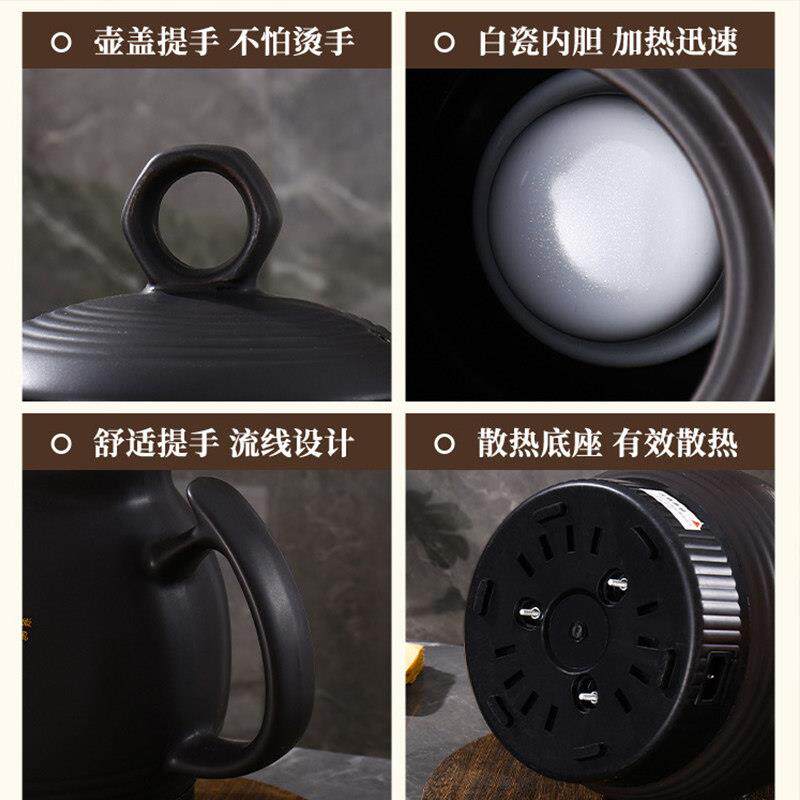 壶盖提手 不怕烫手

白瓷内胆 加热迅速

舒适提手 流线设计

散热底座 有效散热