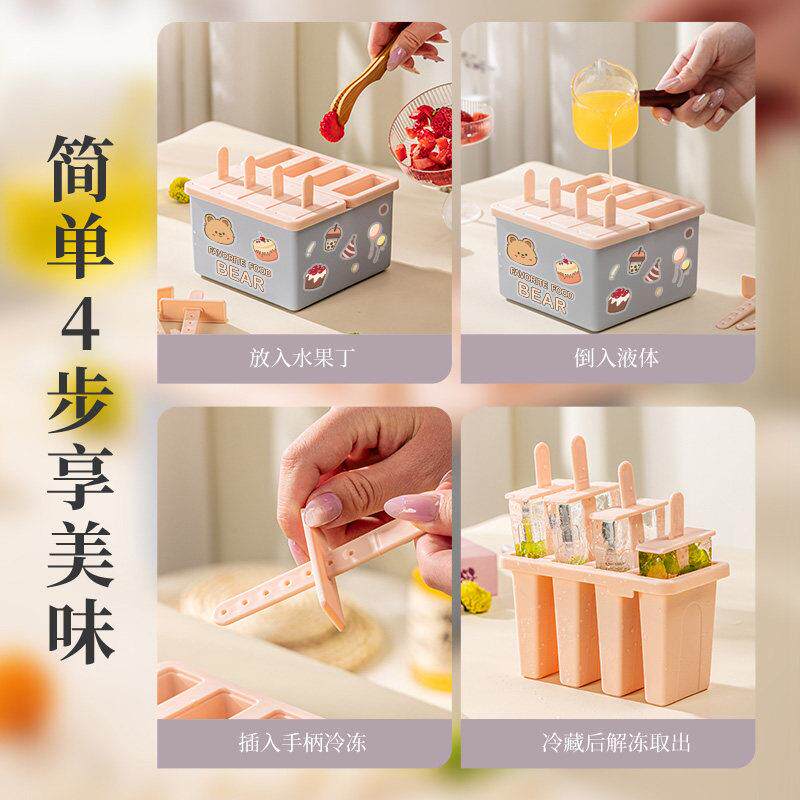 简单4步享美味

FAVORITE FOOD
BEAR

放入水果丁

FAVORITE FOOD
BEAR

倒入液体

插入手柄冷冻

冷藏后解冻取出