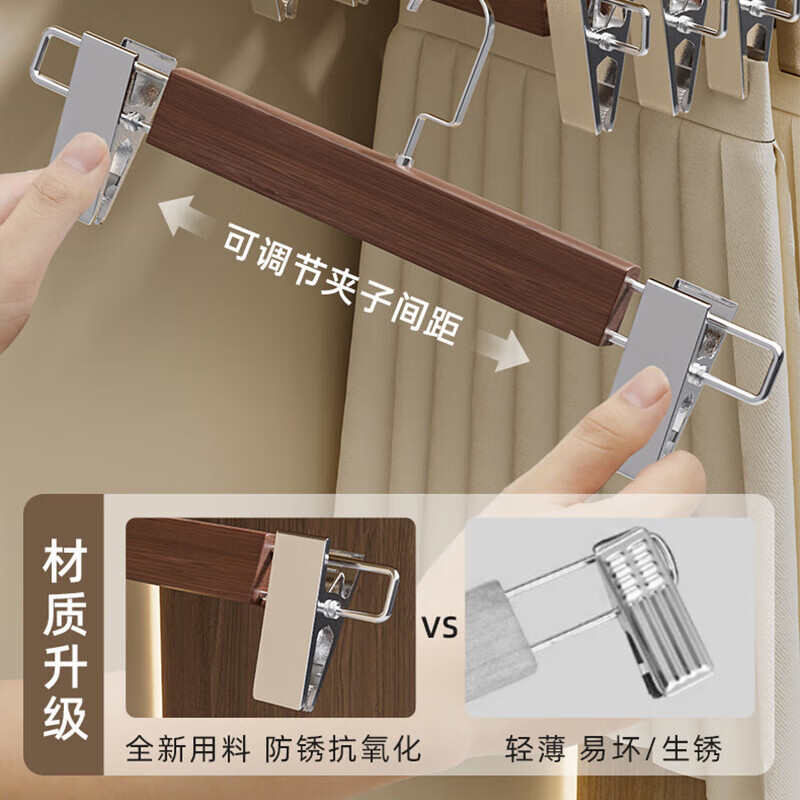 可调节夹子间距

材质升级

VS

全新用料 防锈抗氧化

轻薄 易坏/生锈