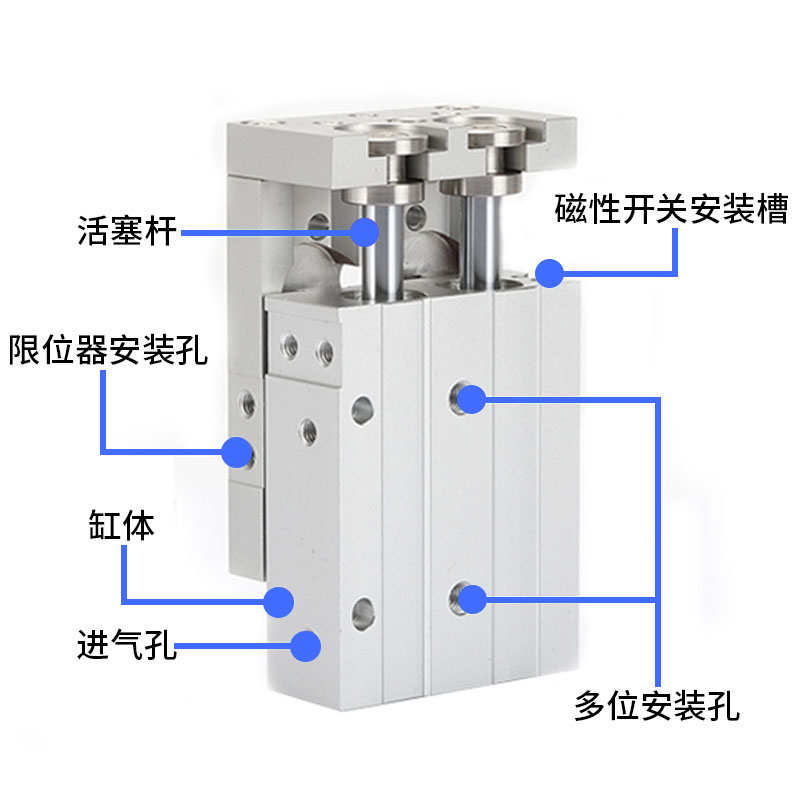 活塞杆

磁性开关安装槽

限位器安装孔

缸体

进气孔

多位安装孔